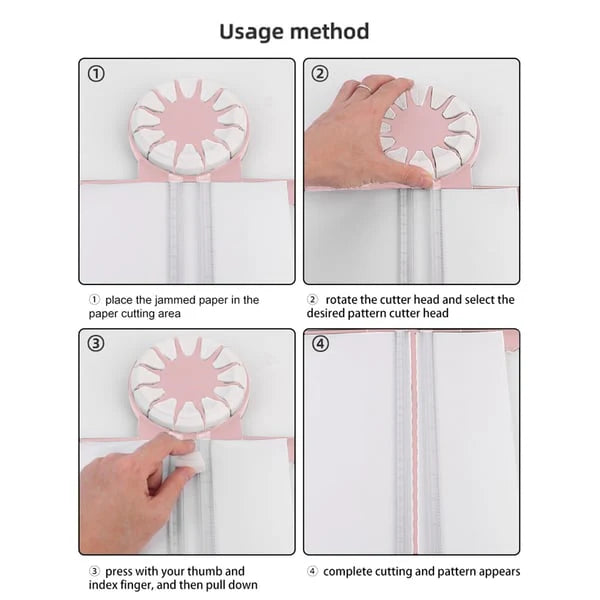 Usage method

①

②

① place the jammed paper in the paper cutting area

② rotate the cutter head and select the desired pattern cutter head

③

④

③ press with your thumb and index finger, and then pull down

④ complete cutting and pattern appears