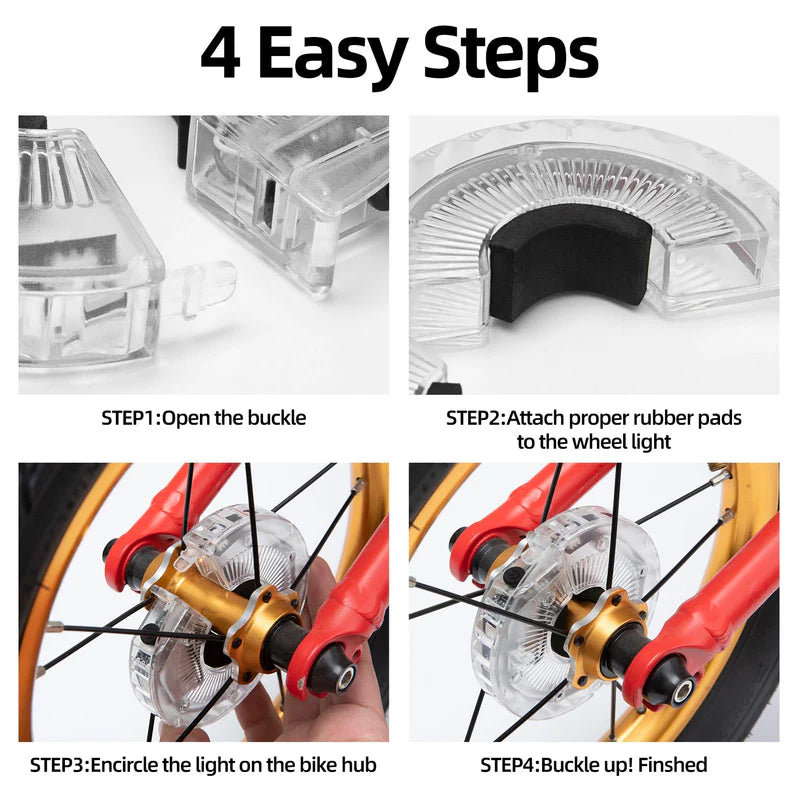 4 Easy Steps

STEP1:Open the buckle

STEP2:Attach proper rubber pads to the wheel light

STEP3:Encircle the light on the bike hub

STEP4:Buckle up! Finshed