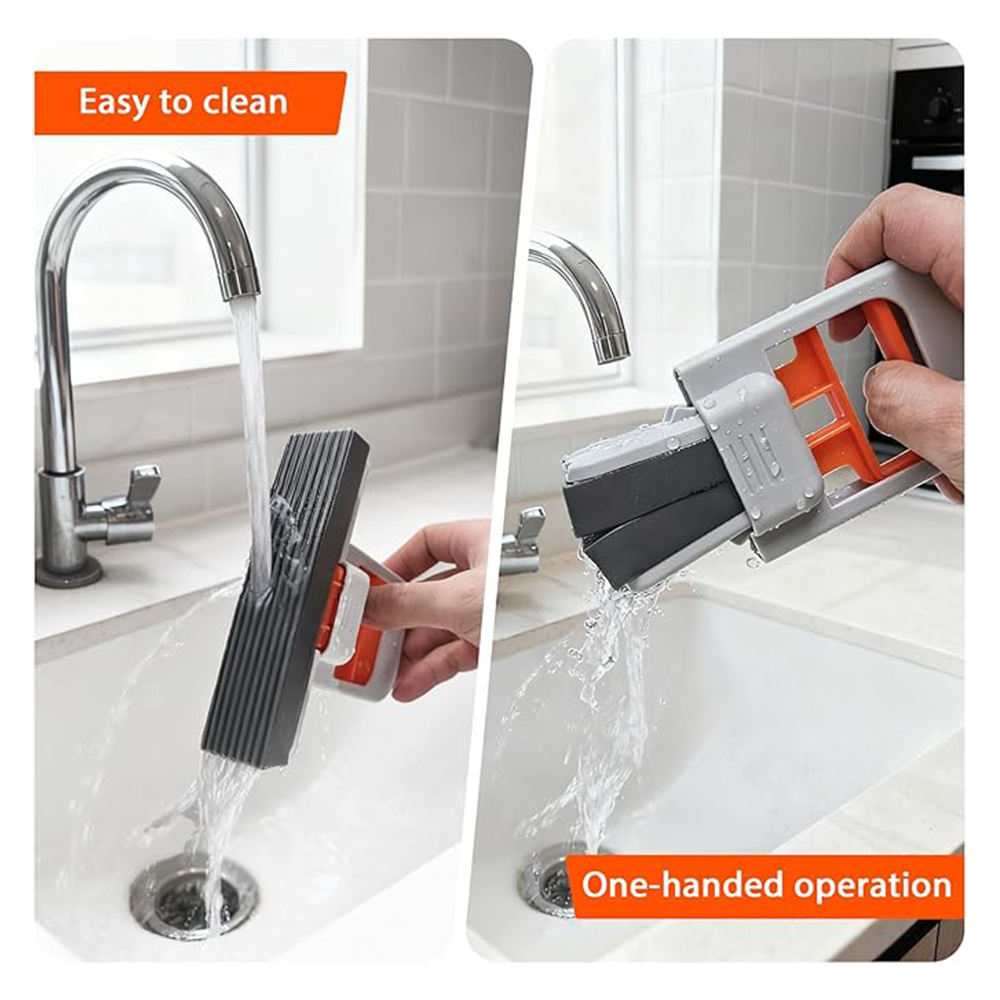 Easy to clean

One-handed operation