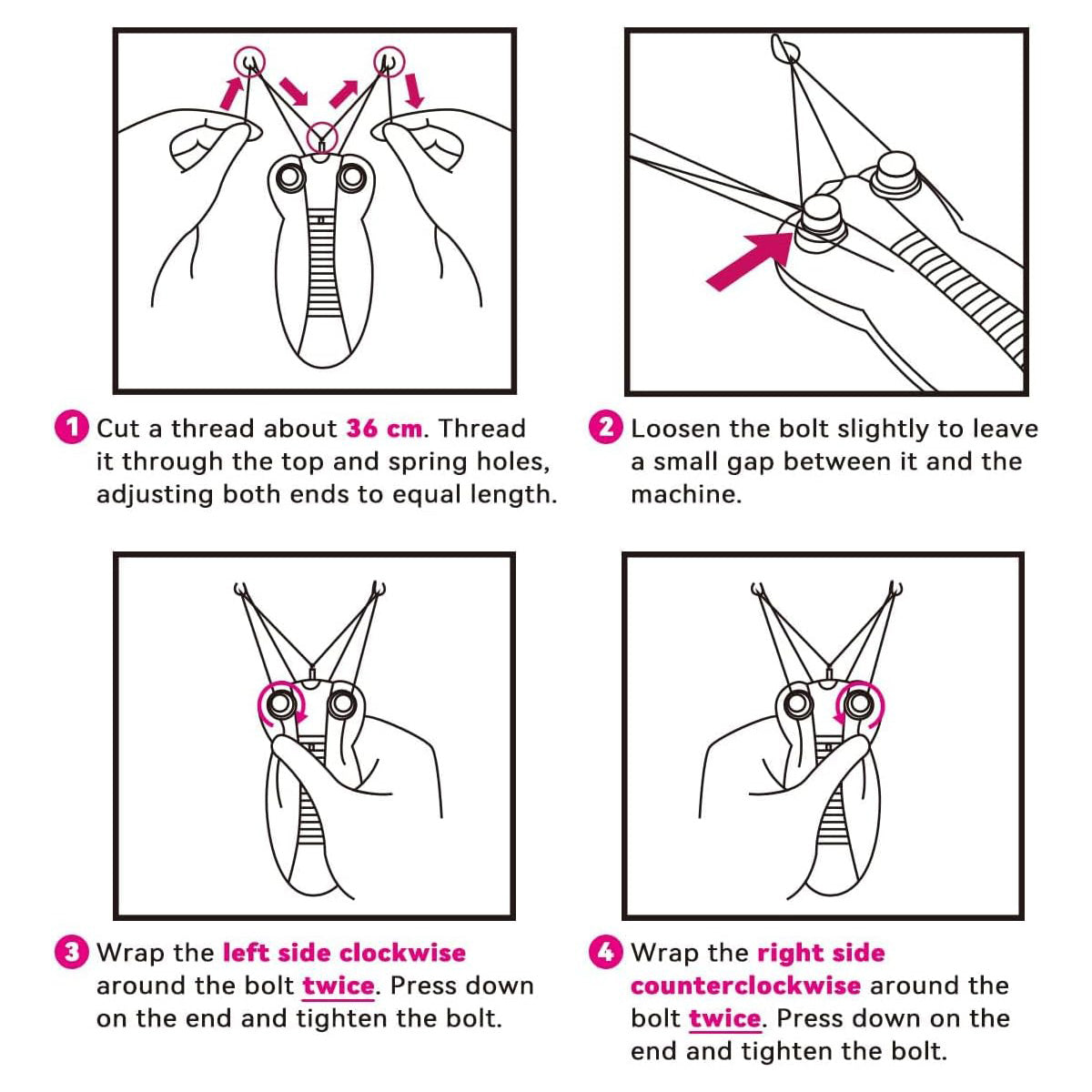 1 Cut a thread about 36 cm. Thread it through the top and spring holes, adjusting both ends to equal length.

2 Loosen the bolt slightly to leave a small gap between it and the machine.

3 Wrap the left side clockwise around the bolt twice. Press down on the end and tighten the bolt.

4 Wrap the right side counterclockwise around the bolt twice. Press down on the end and tighten the bolt.