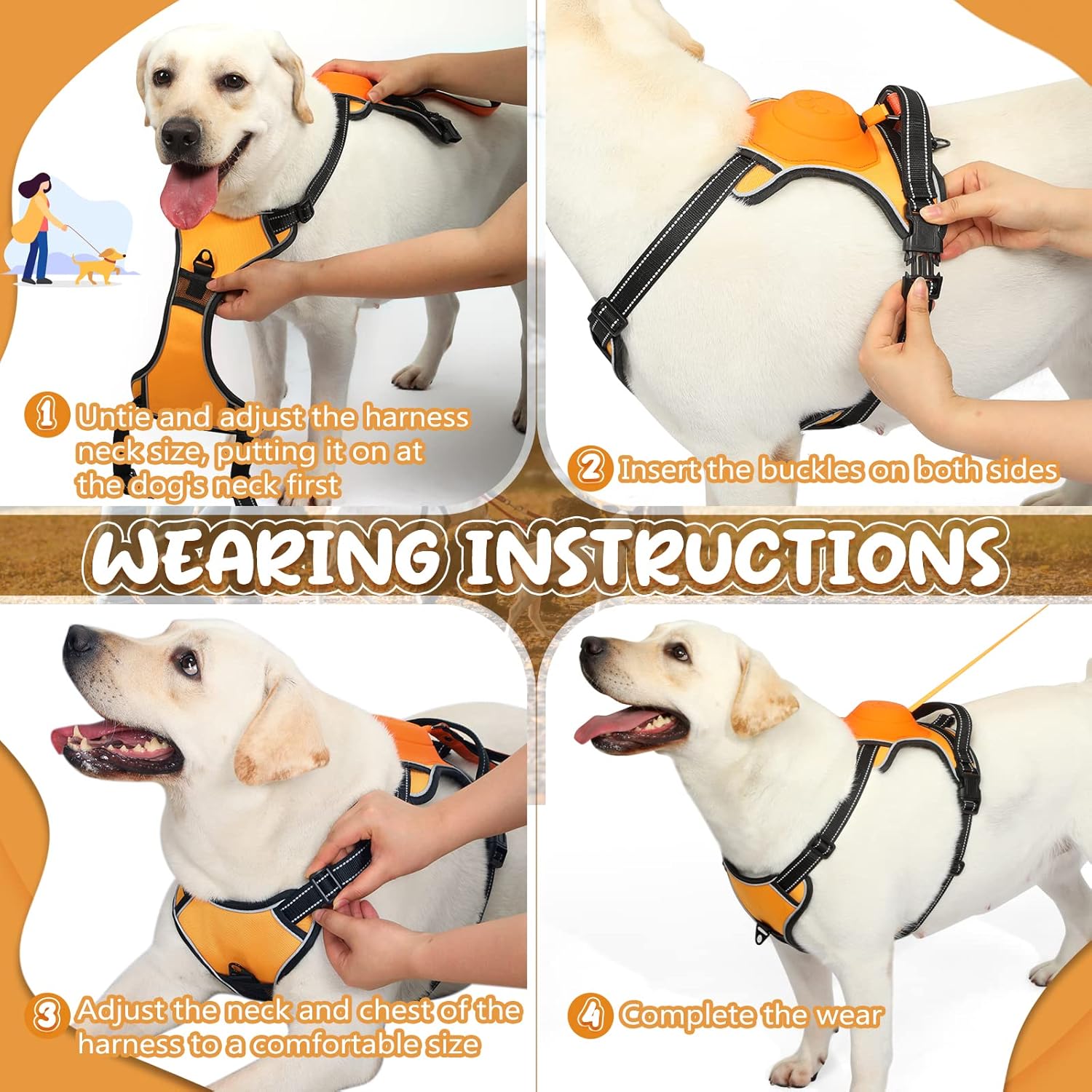 1 Untie and adjust the harness neck size, putting it on at the dog's neck first

2 Insert the buckles on both sides

WEARING INSTRUCTIONS

3 Adjust the neck and chest of the harness to a comfortable size

4 Complete the wear