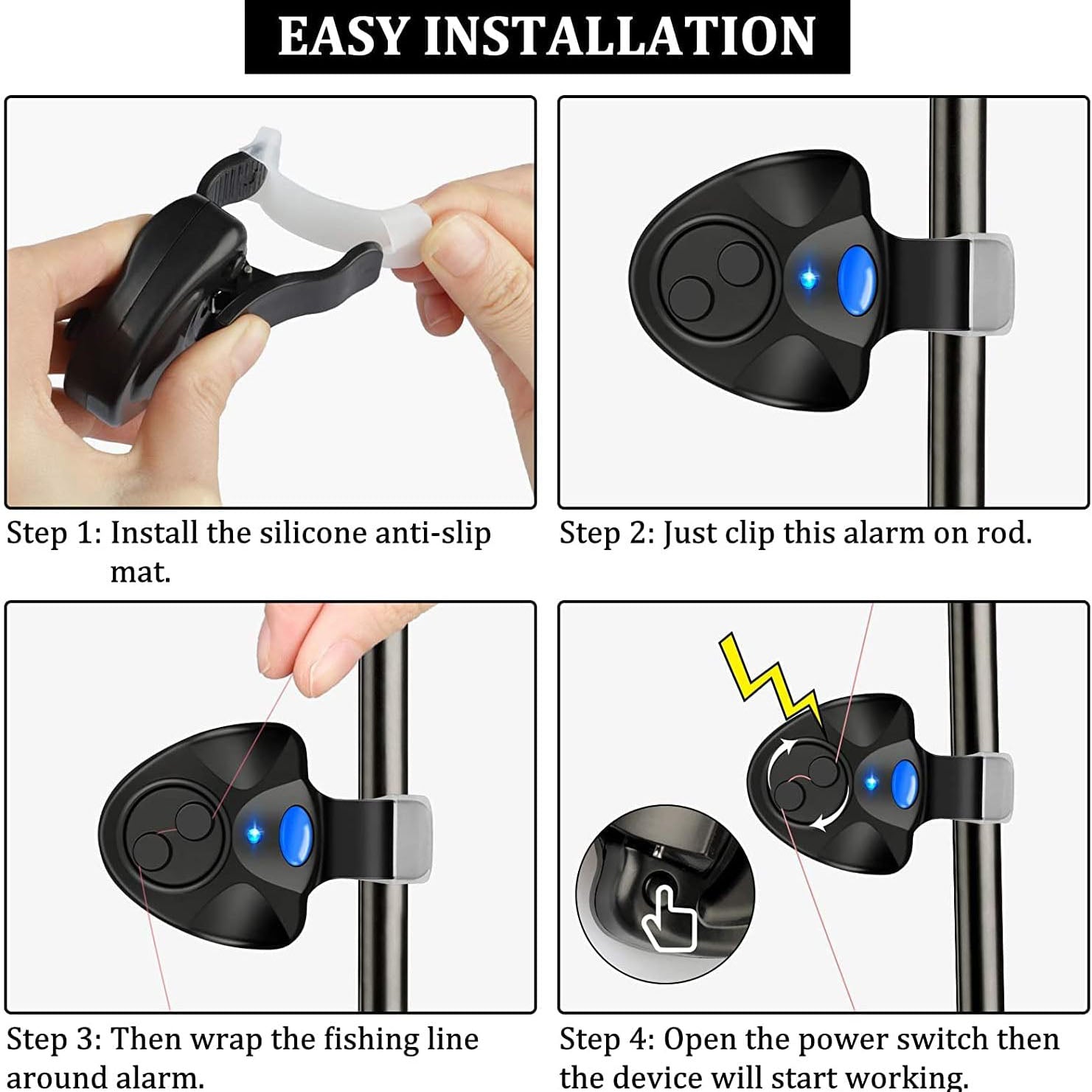 EASY INSTALLATION

Step 1: Install the silicone anti-slip mat.

Step 2: Just clip this alarm on rod.

Step 3: Then wrap the fishing line around alarm.

Step 4: Open the power switch then the device will start working.