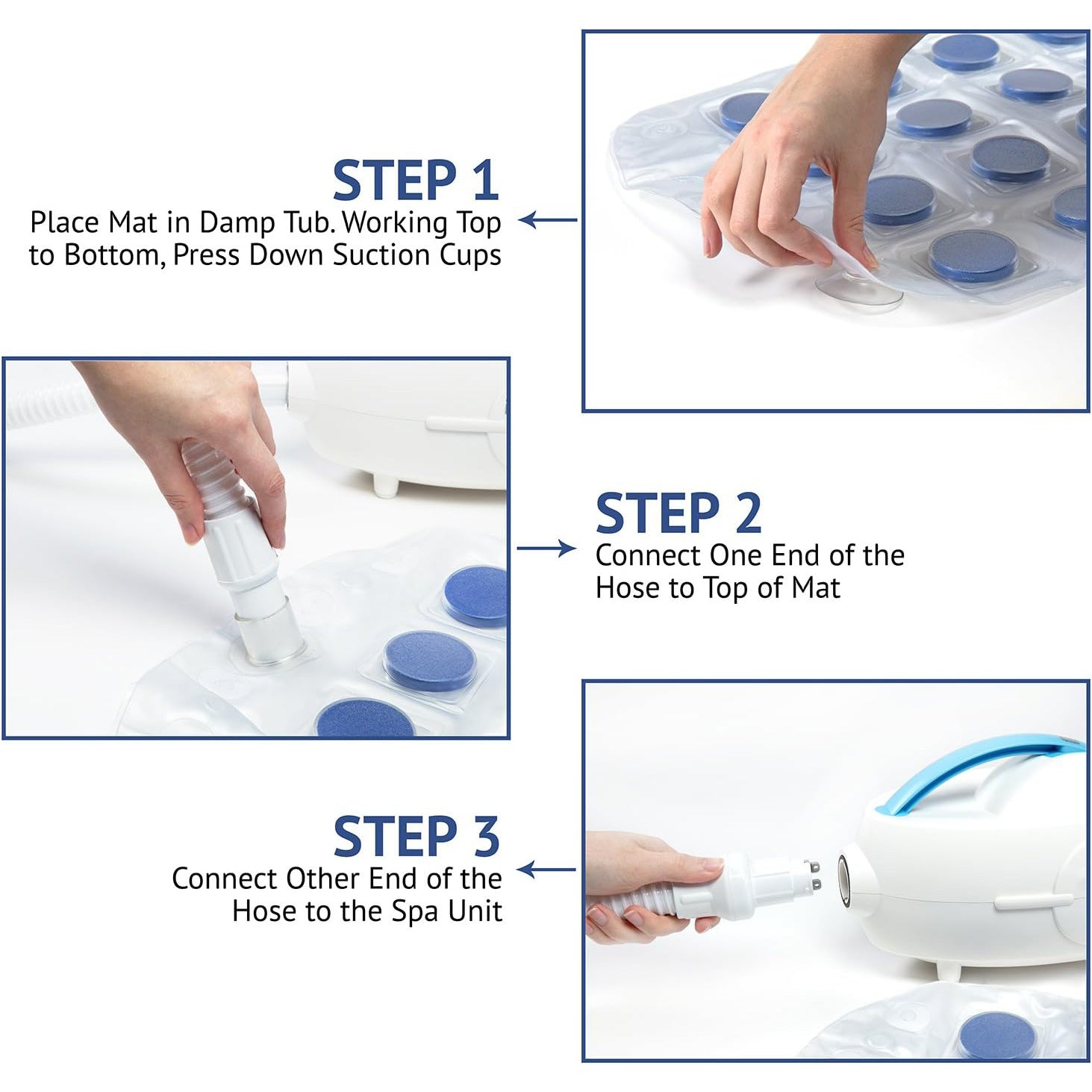 STEP 1
Place Mat in Damp Tub. Working Top to Bottom, Press Down Suction Cups

STEP 2
Connect One End of the Hose to Top of Mat

STEP 3
Connect Other End of the Hose to the Spa Unit