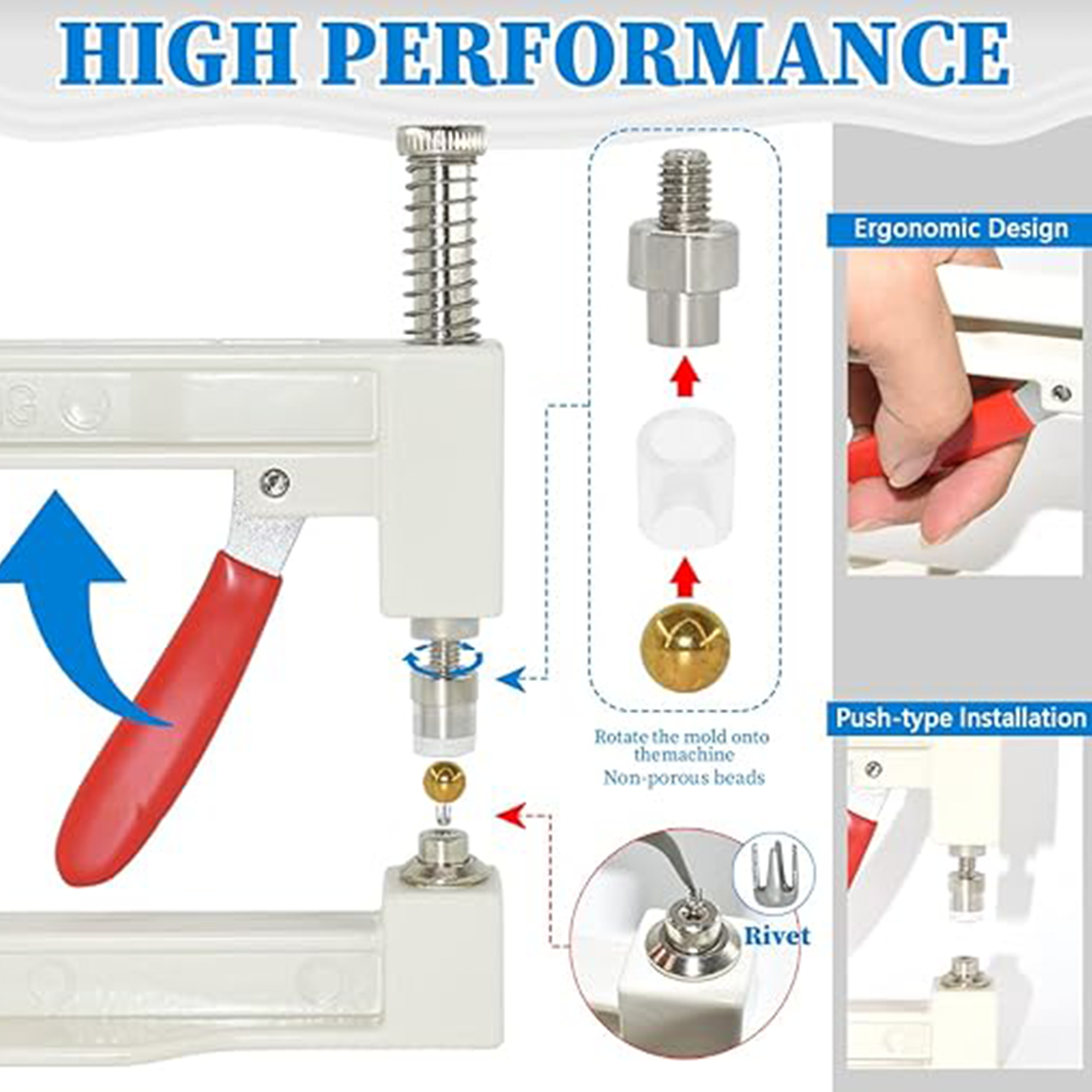 HIGH PERFORMANCE

Ergonomic Design

Rotate the mold onto themachine
Non-porous beads

Push-type Installation

Rivet