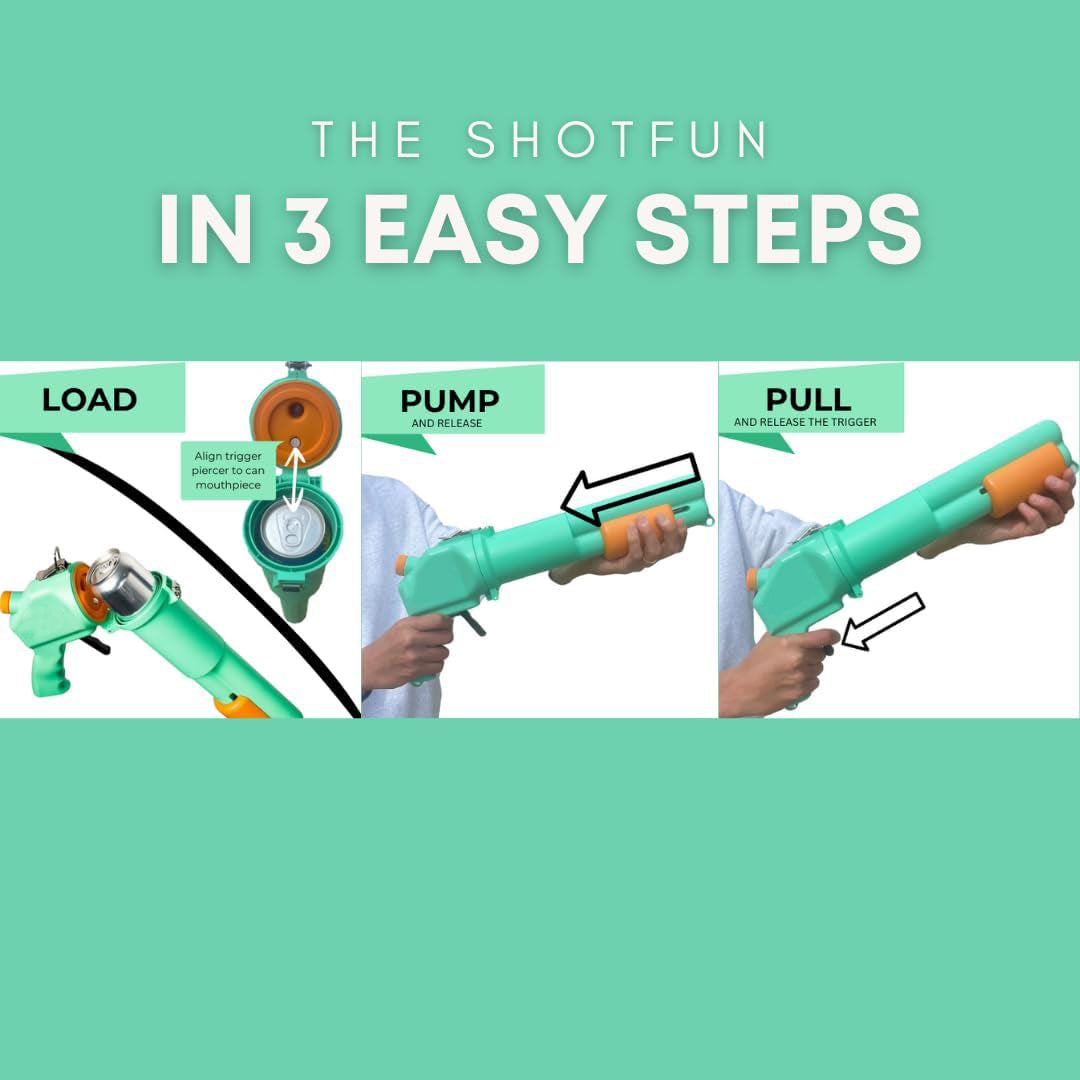 THE SHOTFUN
IN 3 EASY STEPS

LOAD

Align trigger piercer to can mouthpiece

PUMP
AND RELEASE

PULL
AND RELEASE THE TRIGGER