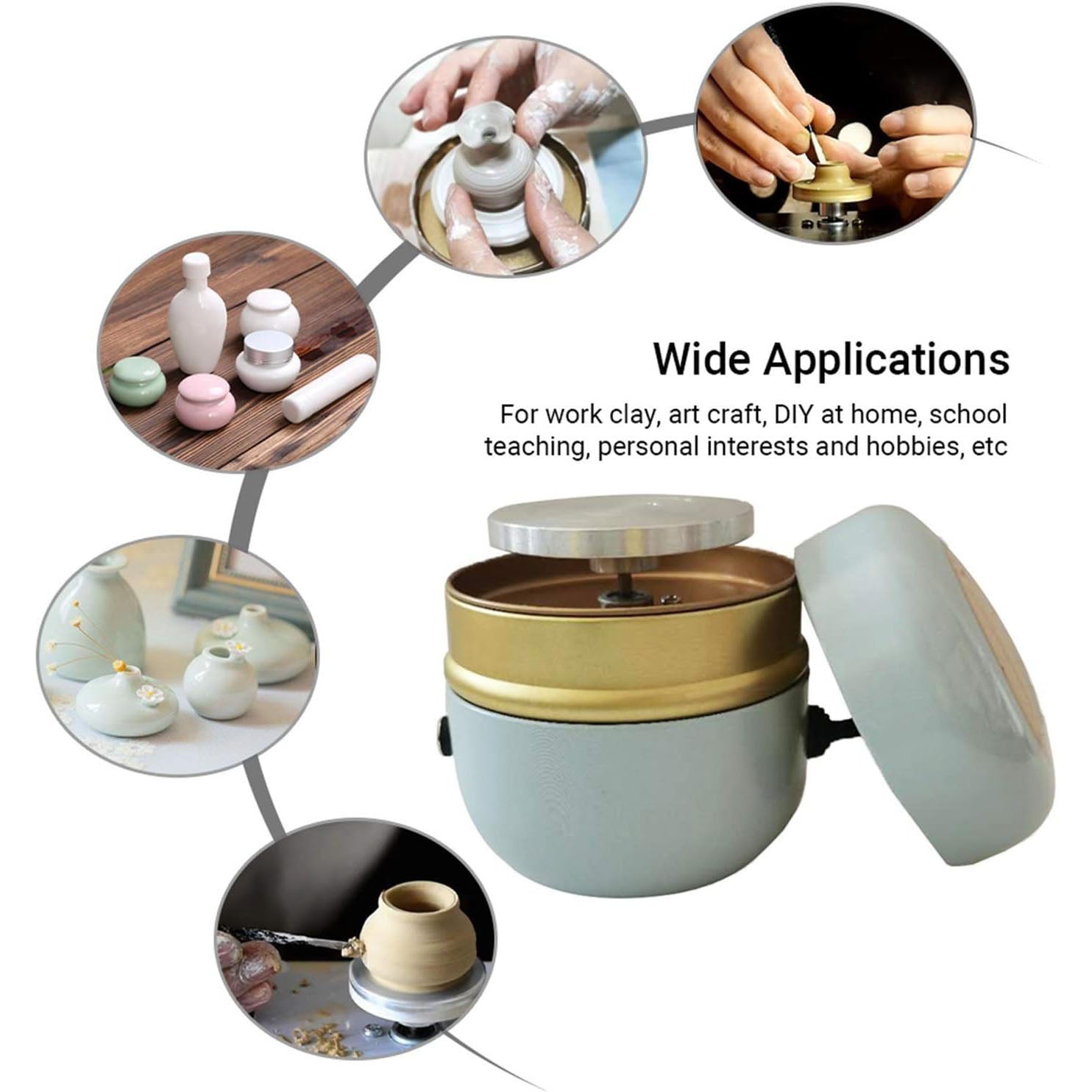 Wide Applications

For work clay, art craft, DIY at home, school teaching, personal interests and hobbies, etc