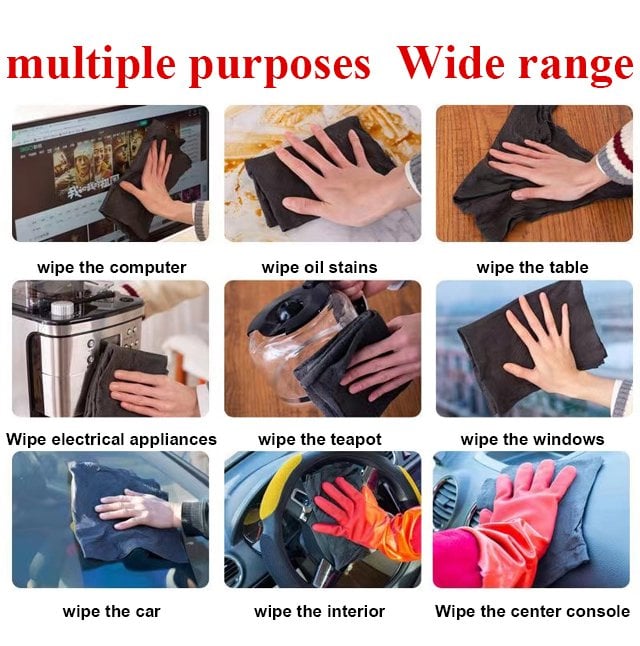 multiple purposes Wide range

wipe the computer

wipe oil stains

wipe the table

Wipe electrical appliances

wipe the teapot

wipe the windows

wipe the car

wipe the interior

Wipe the center console