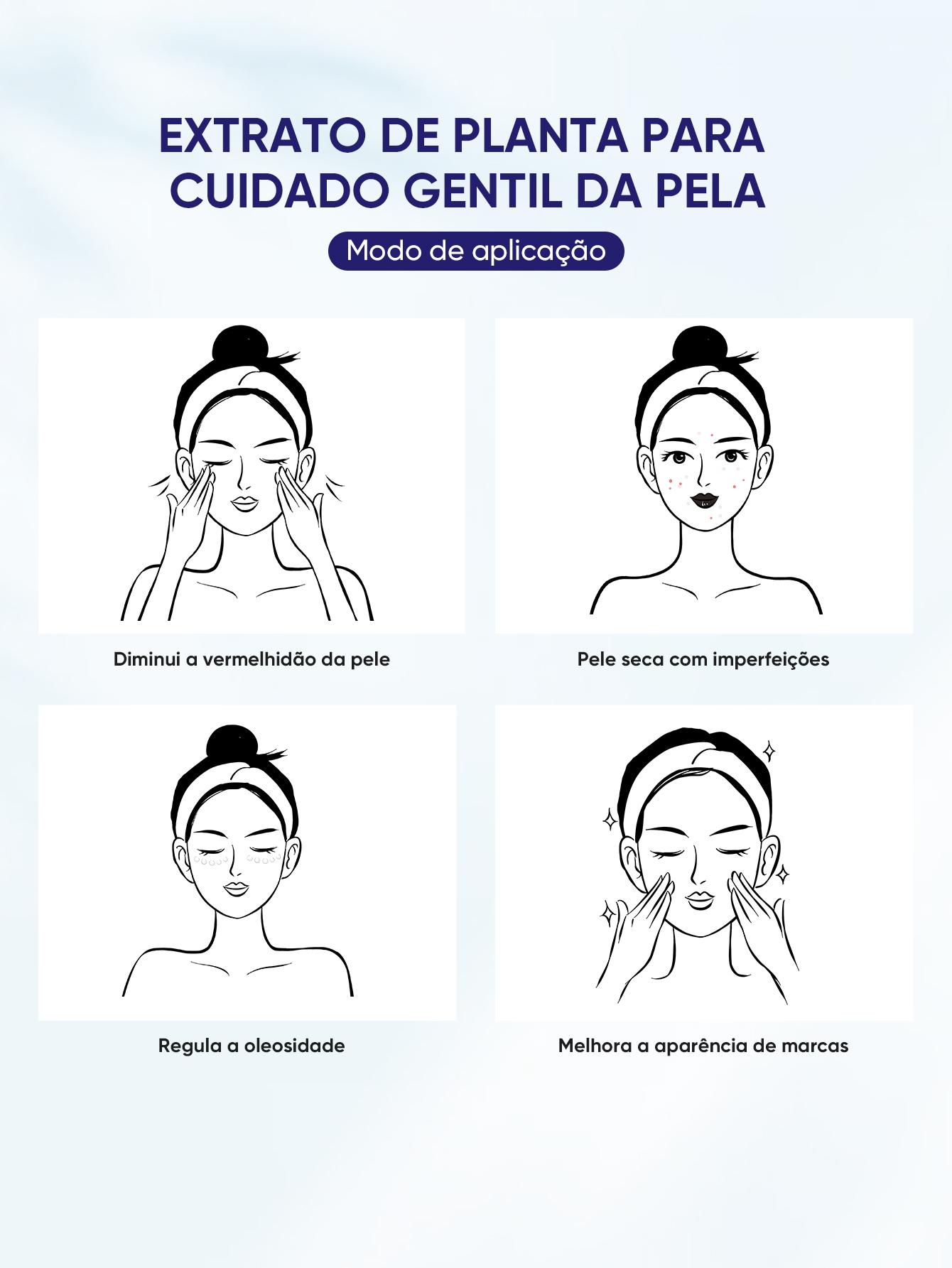 EXTRATO DE PLANTA PARA CUIDADO GENTIL DA PELA

Modo de aplicação

Diminui a vermelhidão da pele

Pele seca com imperfeições

Regula a oleosidade

Melhora a aparência de marcas