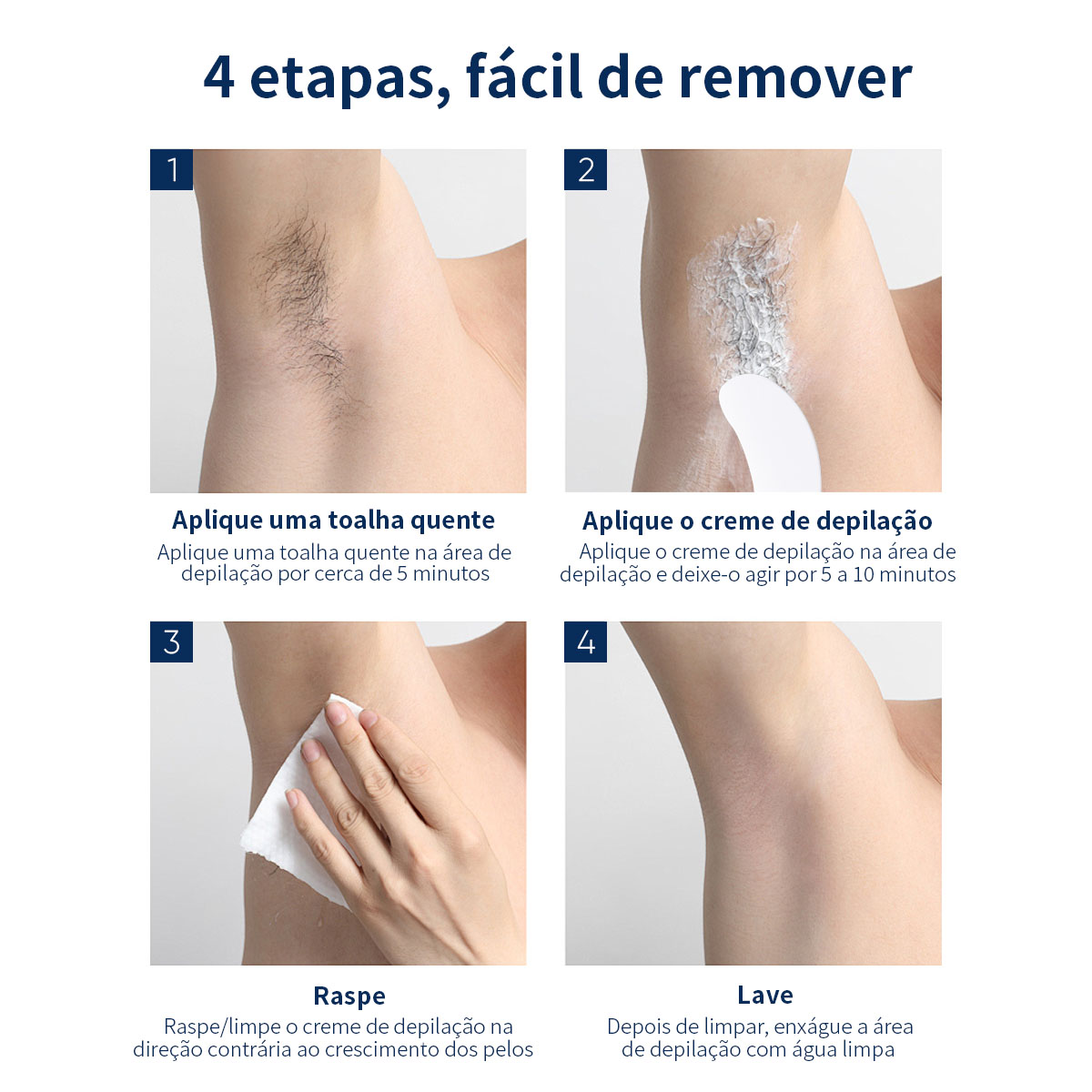 4 etapas, fácil de remover

1

Aplique uma toalha quente

Aplique uma toalha quente na área de depilação por cerca de 5 minutos

2

Aplique o creme de depilação

Aplique o creme de depilação na área de depilação e deixe-o agir por 5 a 10 minutos

3

Raspe

Raspe/limpe o creme de depilação na direção contrária ao crescimento dos pelos

4

Lave

Depois de limpar, enxágue a área de depilação com água limpa