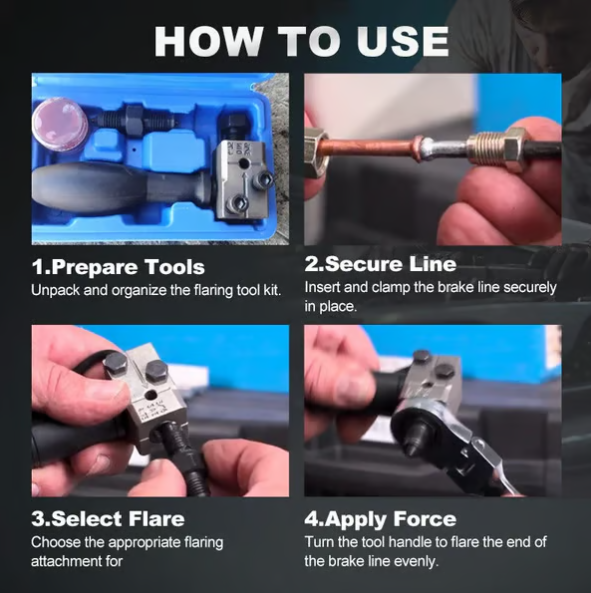 HOW TO USE

1.Prepare Tools
Unpack and organize the flaring tool kit.

2.Secure Line
Insert and clamp the brake line securely in place.

3.Select Flare
Choose the appropriate flaring attachment for

4.Apply Force
Turn the tool handle to flare the end of the brake line evenly.