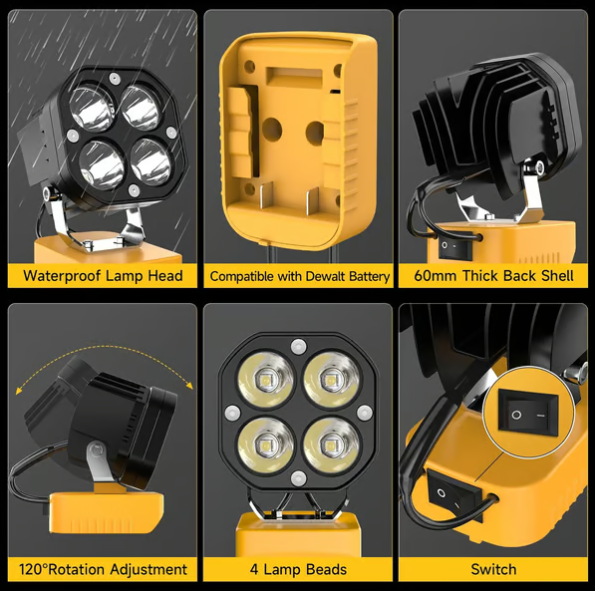 Waterproof Lamp Head

Compatible with Dewalt Battery

60mm Thick Back Shell

120°Rotation Adjustment

4 Lamp Beads

Switch