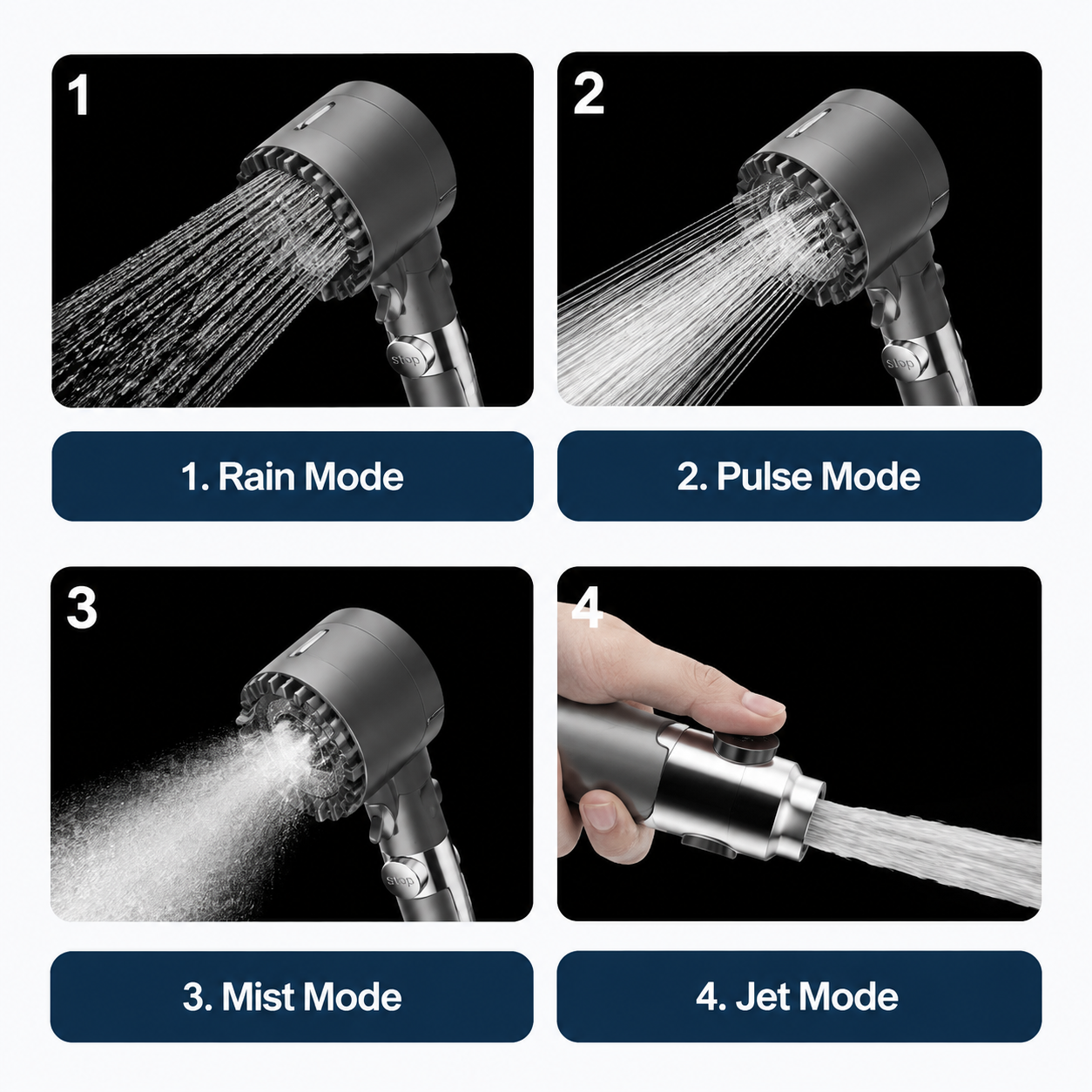 1

stop

1. Rain Mode

2

stop

2. Pulse Mode

3

stop

3. Mist Mode

4

4. Jet Mode