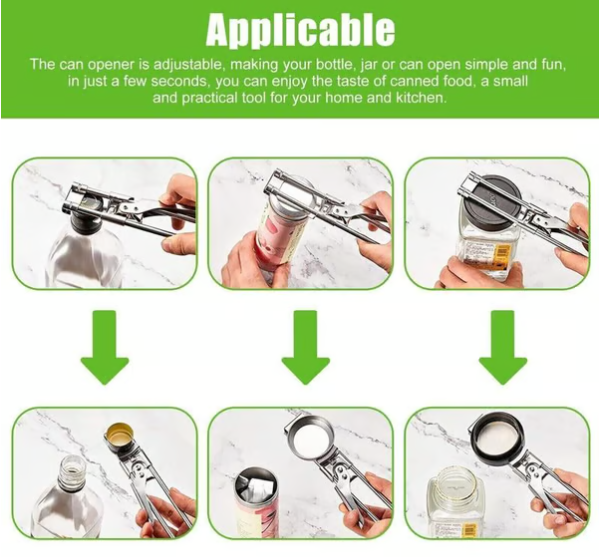 Applicable

The can opener is adjustable, making your bottle, jar or can open simple and fun, in just a few seconds, you can enjoy the taste of canned food, a small and practical tool for your home and kitchen.