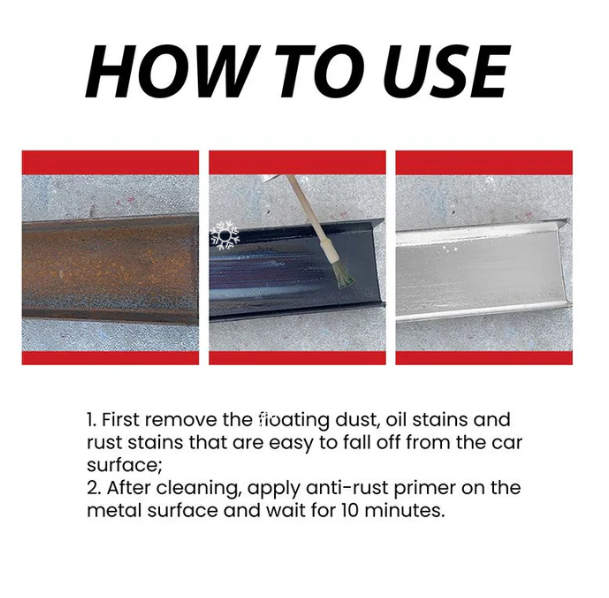 HOW TO USE

1. First remove the floating dust, oil stains and rust stains that are easy to fall off from the car surface;
2. After cleaning, apply anti-rust primer on the metal surface and wait for 10 minutes.