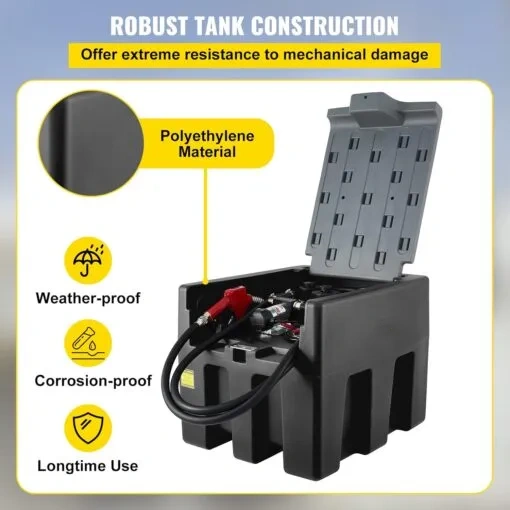 ROBUST TANK CONSTRUCTION

Offer extreme resistance to mechanical damage

Polyethylene Material

Weather-proof

Corrosion-proof

Longtime Use