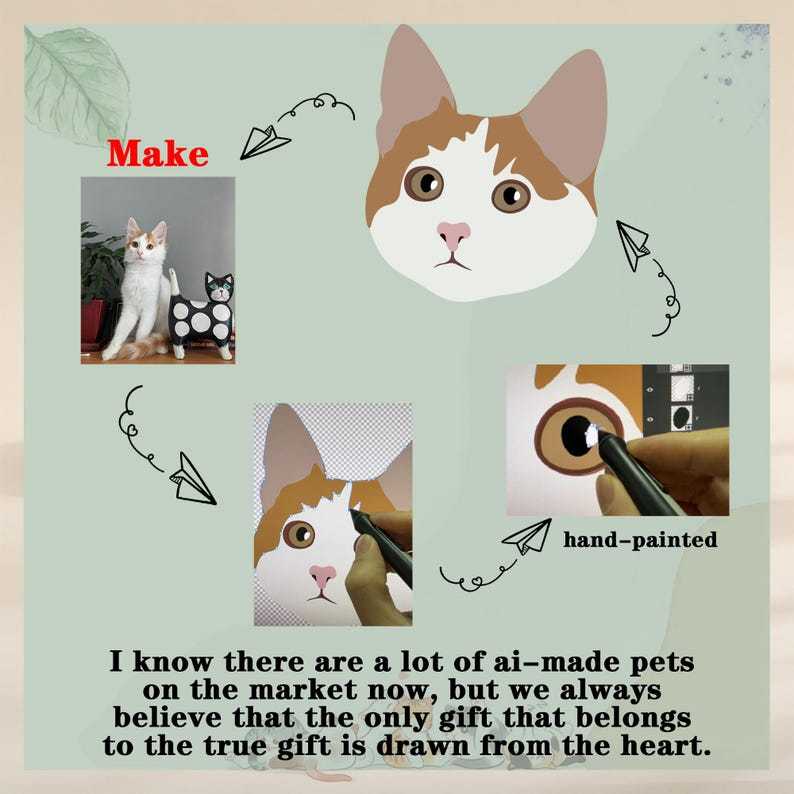 Make

hand-painted

I know there are a lot of ai-made pets on the market now, but we always believe that the only gift that belongs to the true gift is drawn from the heart.