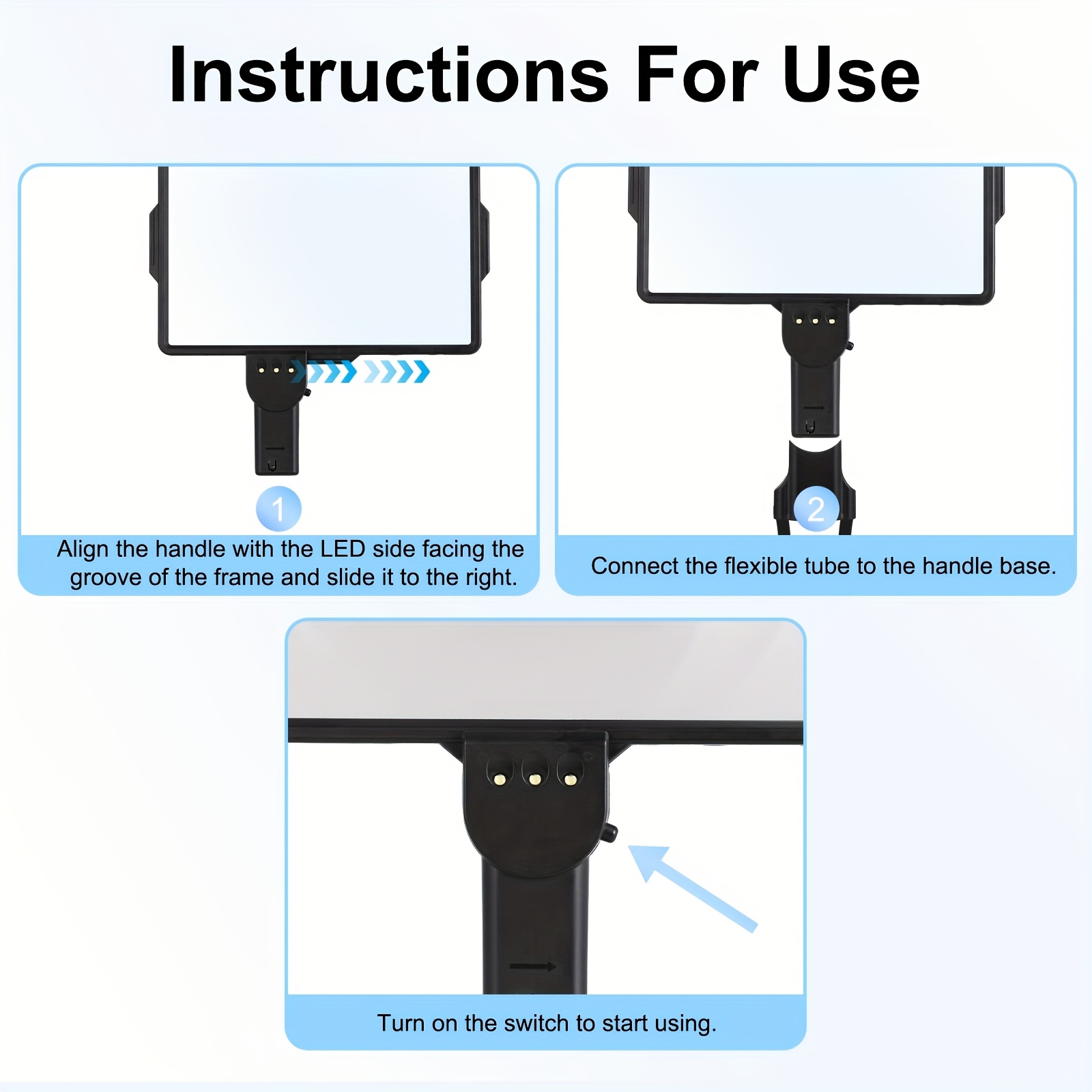 Instructions For Use

1

Align the handle with the LED side facing the groove of the frame and slide it to the right.

2

Connect the flexible tube to the handle base.

Turn on the switch to start using.