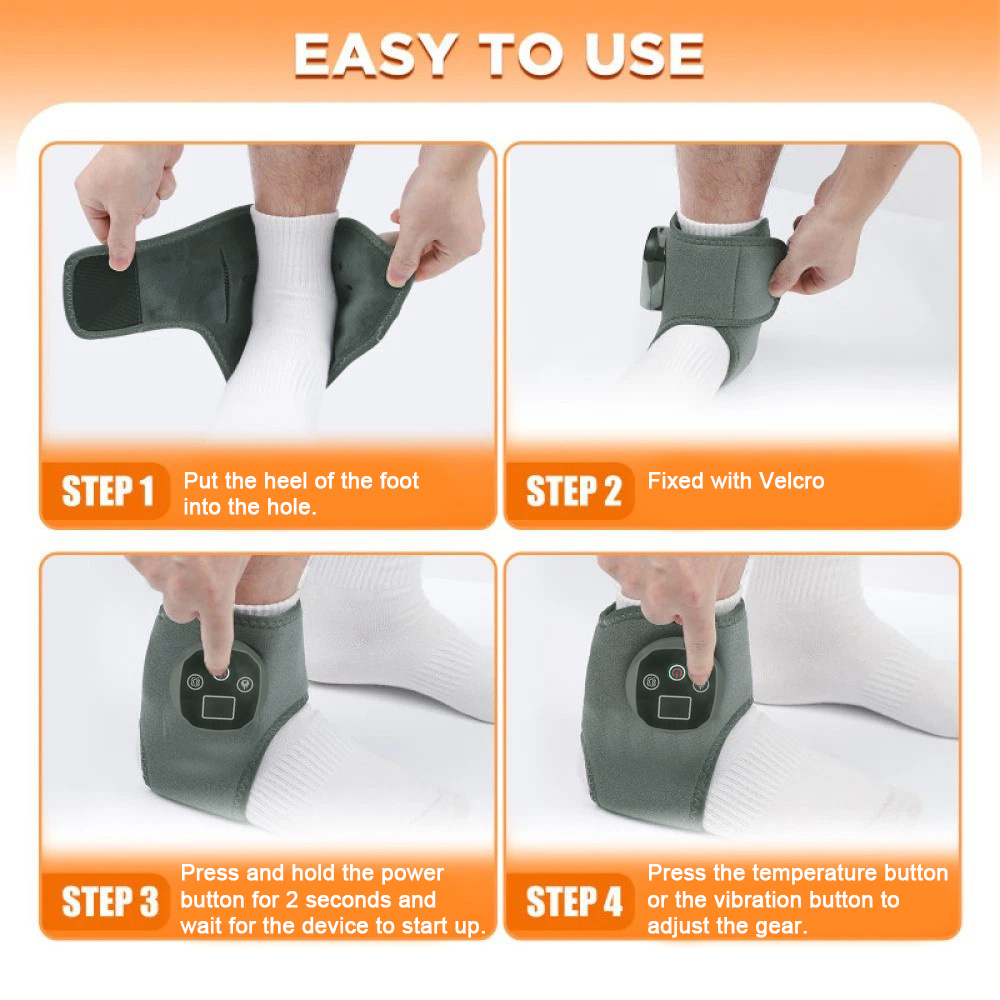 EASY TO USE

STEP 1 Put the heel of the foot into the hole.

STEP 2 Fixed with Velcro

STEP 3 Press and hold the power button for 2 seconds and wait for the device to start up.

STEP 4 Press the temperature button or the vibration button to adjust the gear.