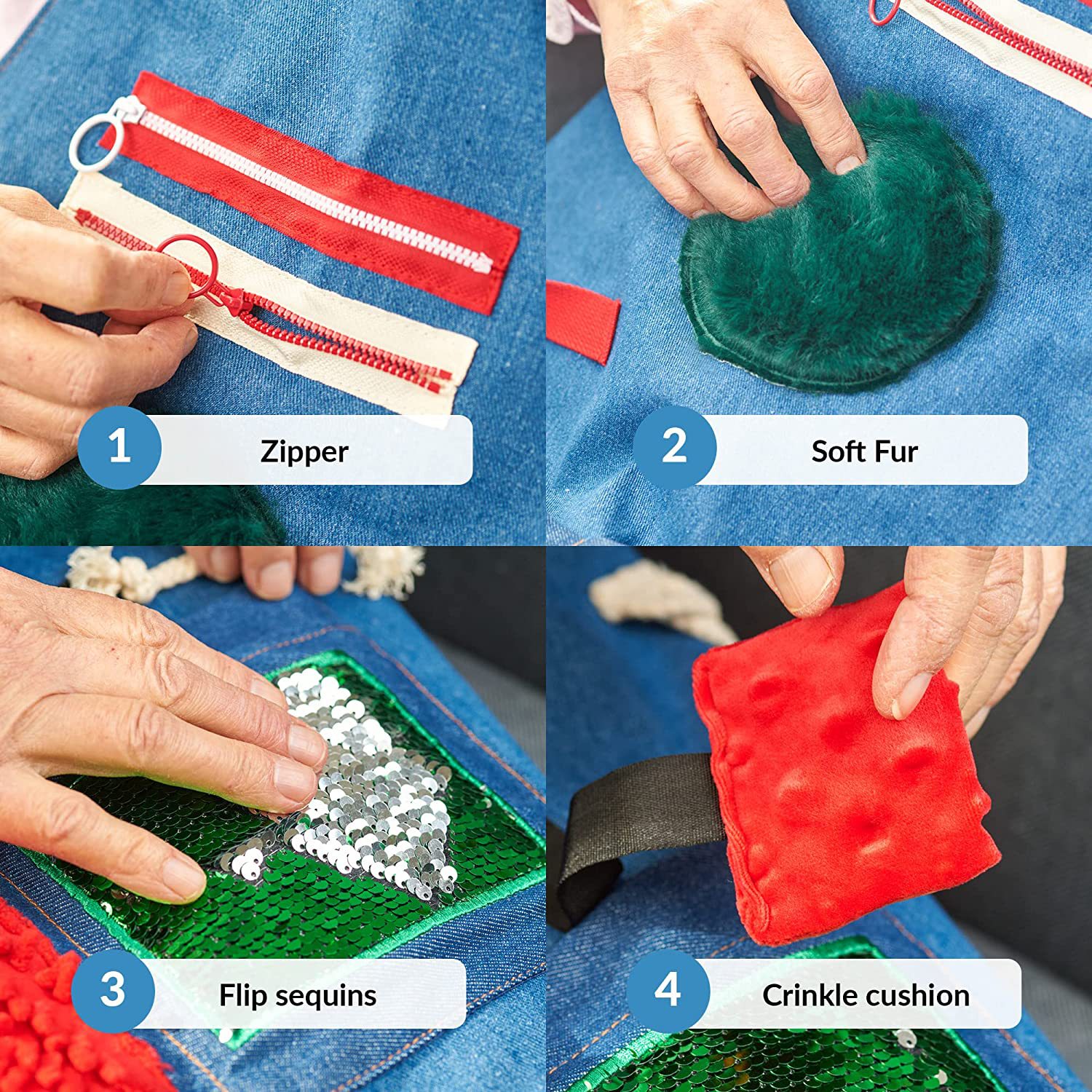 1 Zipper

2 Soft Fur

3 Flip sequins

4 Crinkle cushion