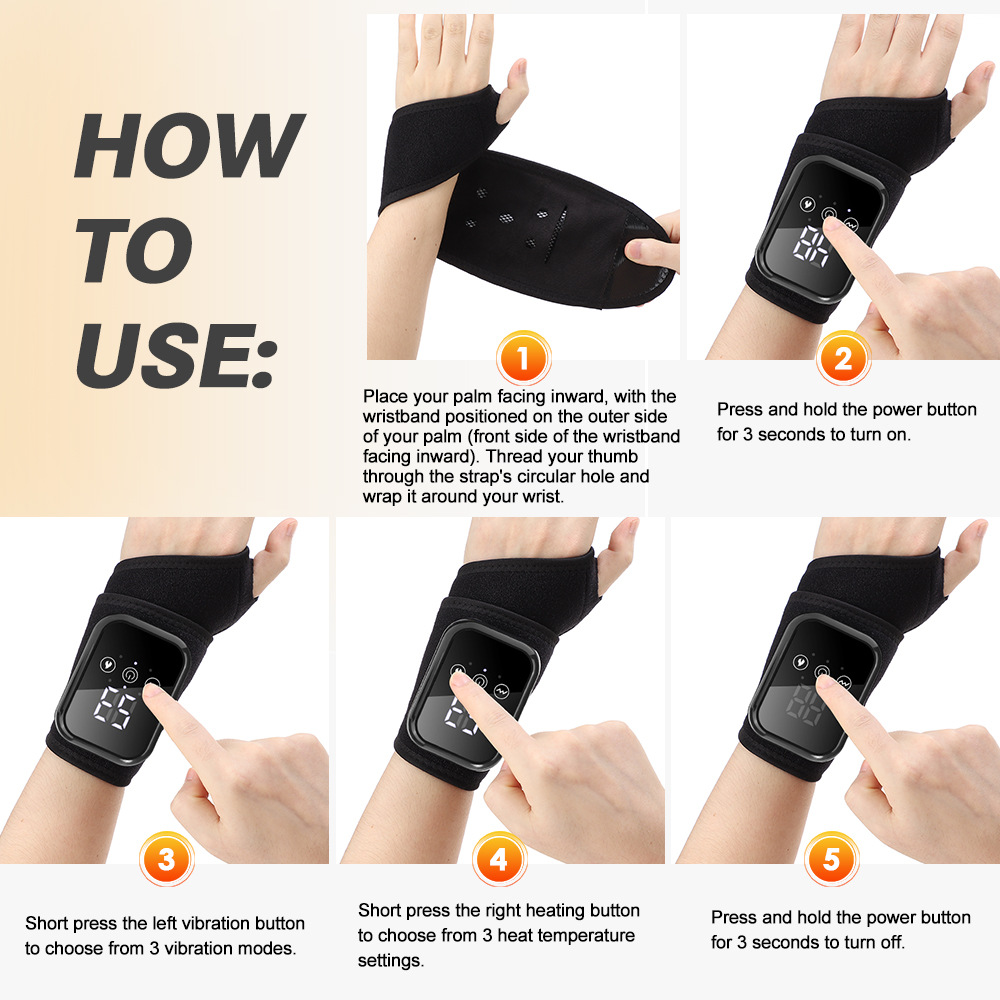 HOW TO USE:

1

Place your palm facing inward, with the wristband positioned on the outer side of your palm (front side of the wristband facing inward). Thread your thumb through the strap's circular hole and wrap it around your wrist.

2

Press and hold the power button for 3 seconds to turn on.

3

Short press the left vibration button to choose from 3 vibration modes.

4

Short press the right heating button to choose from 3 heat temperature settings.

5

Press and hold the power button for 3 seconds to turn off.