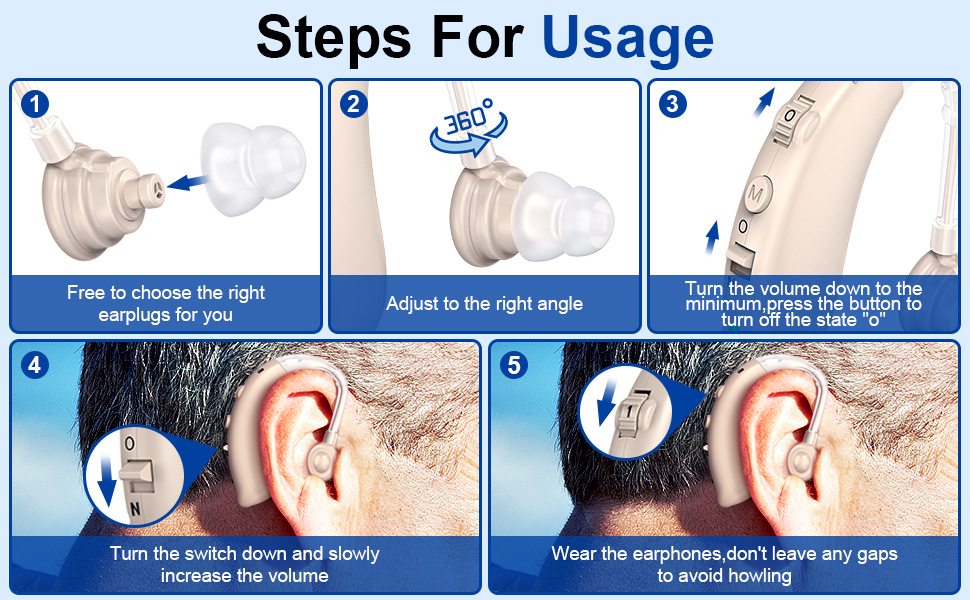 Steps For Usage

1

Free to choose the right earplugs for you

2

360°

Adjust to the right angle

3

O

M

O

Turn the volume down to the minimum,press the button to turn off the state "o"

4

O

N

Turn the switch down and slowly increase the volume

5

Wear the earphones,don't leave any gaps to avoid howling