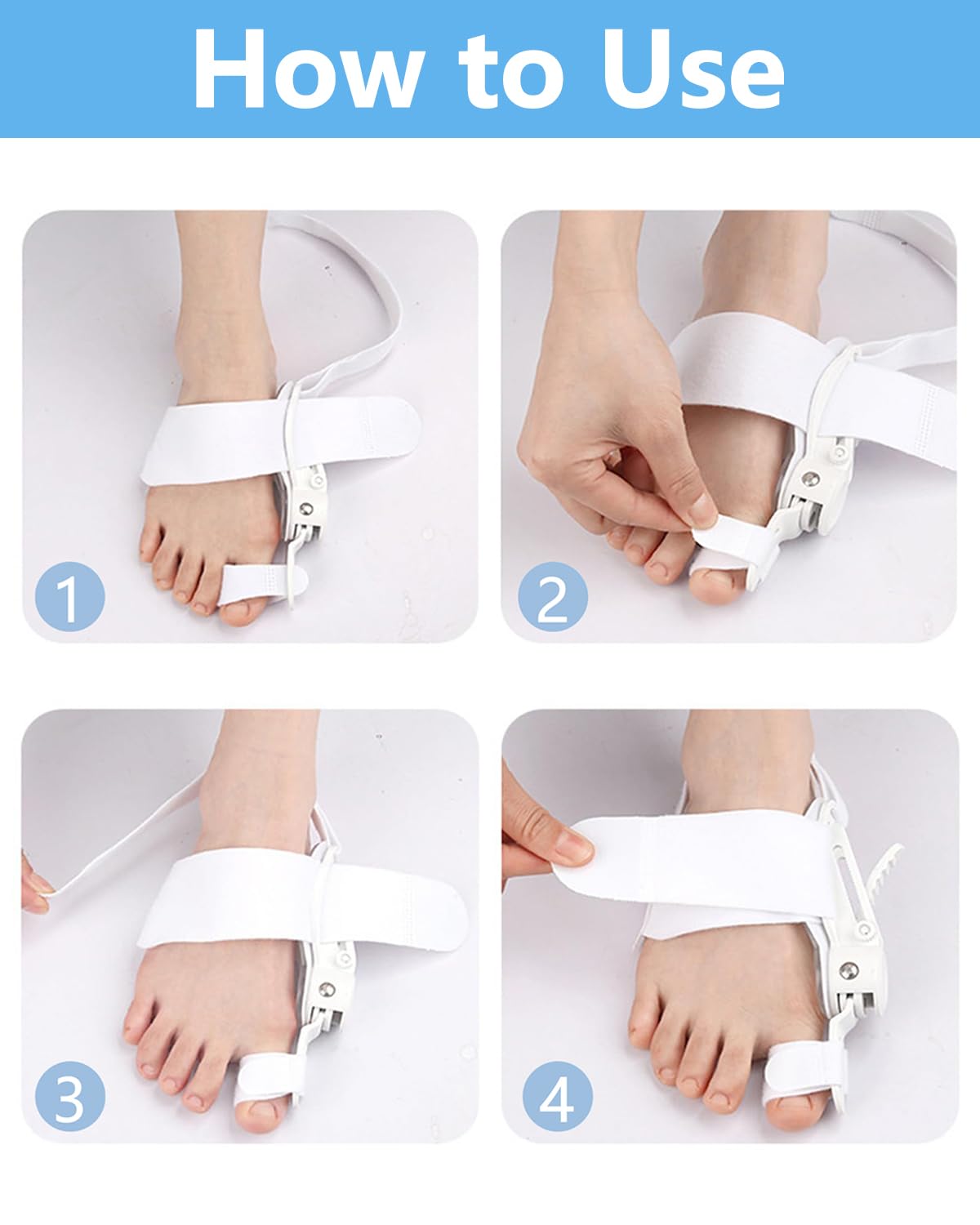 How to Use

1

2

3

4