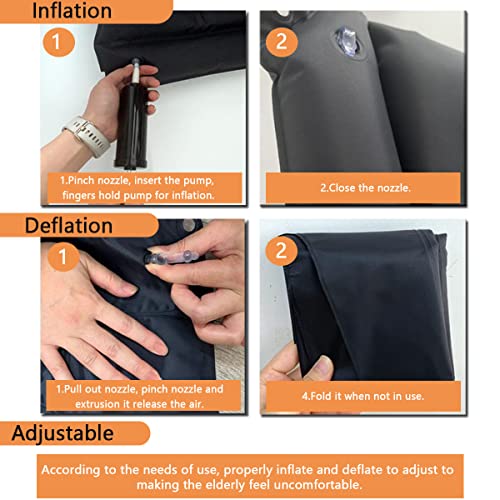 Inflation

1

1.Pinch nozzle, insert the pump, fingers hold pump for inflation.

2

2.Close the nozzle.

Deflation

1

1.Pull out nozzle, pinch nozzle and extrusion it release the air.

2

4.Fold it when not in use.

Adjustable

According to the needs of use, properly inflate and deflate to adjust to making the elderly feel uncomfortable.