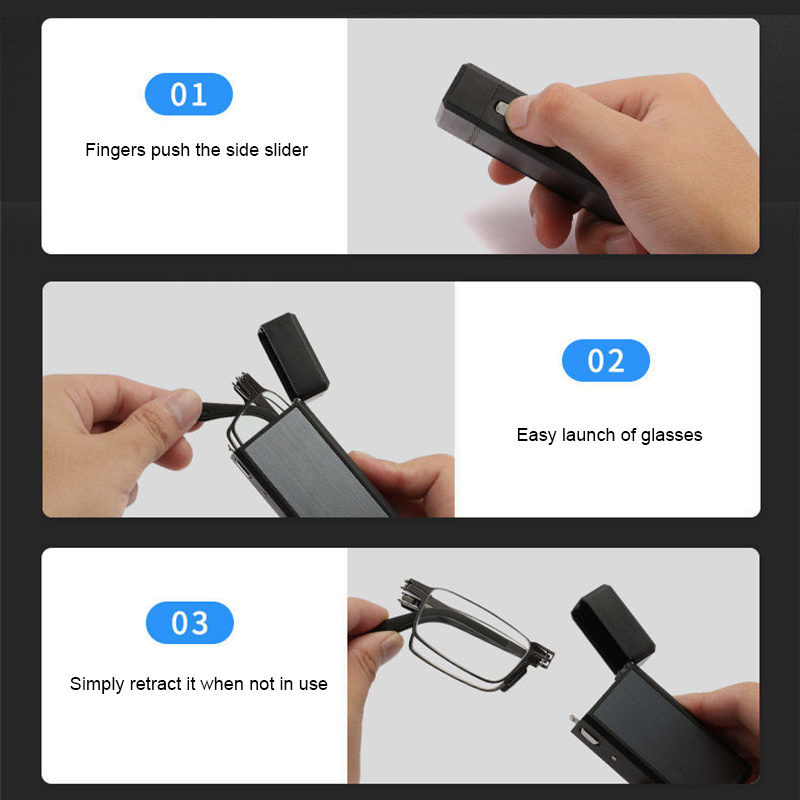 01

Fingers push the side slider

02

Easy launch of glasses

03

Simply retract it when not in use