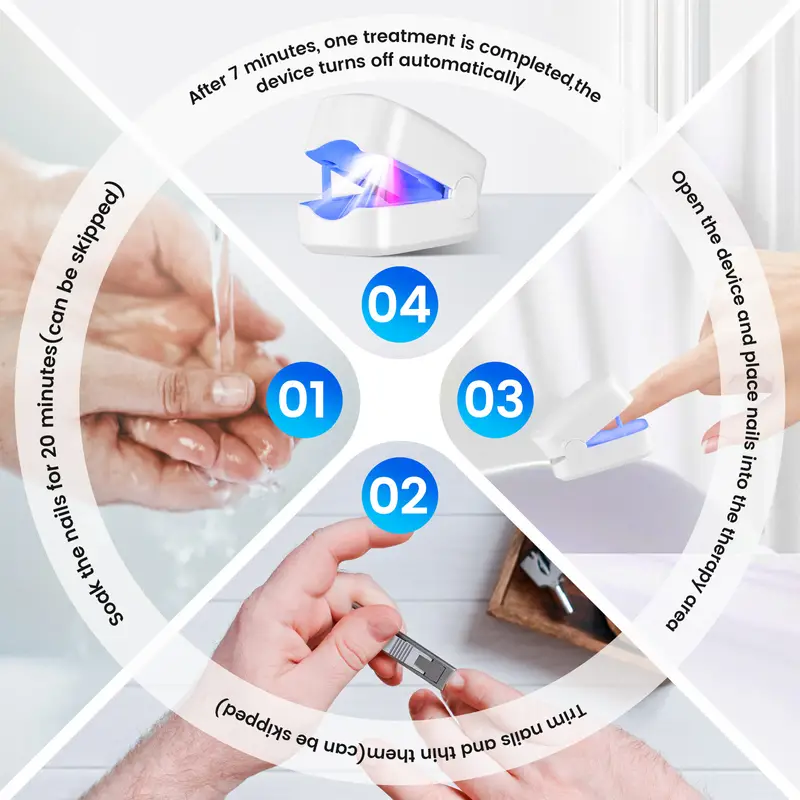 01

Soak the nails for 20 minutes(can be skipped)

02

Trim nails and thin them(can be skipped)

03

Open the device and place nails into the therapy area

04

After 7 minutes, one treatment is completed,the device turns off automatically