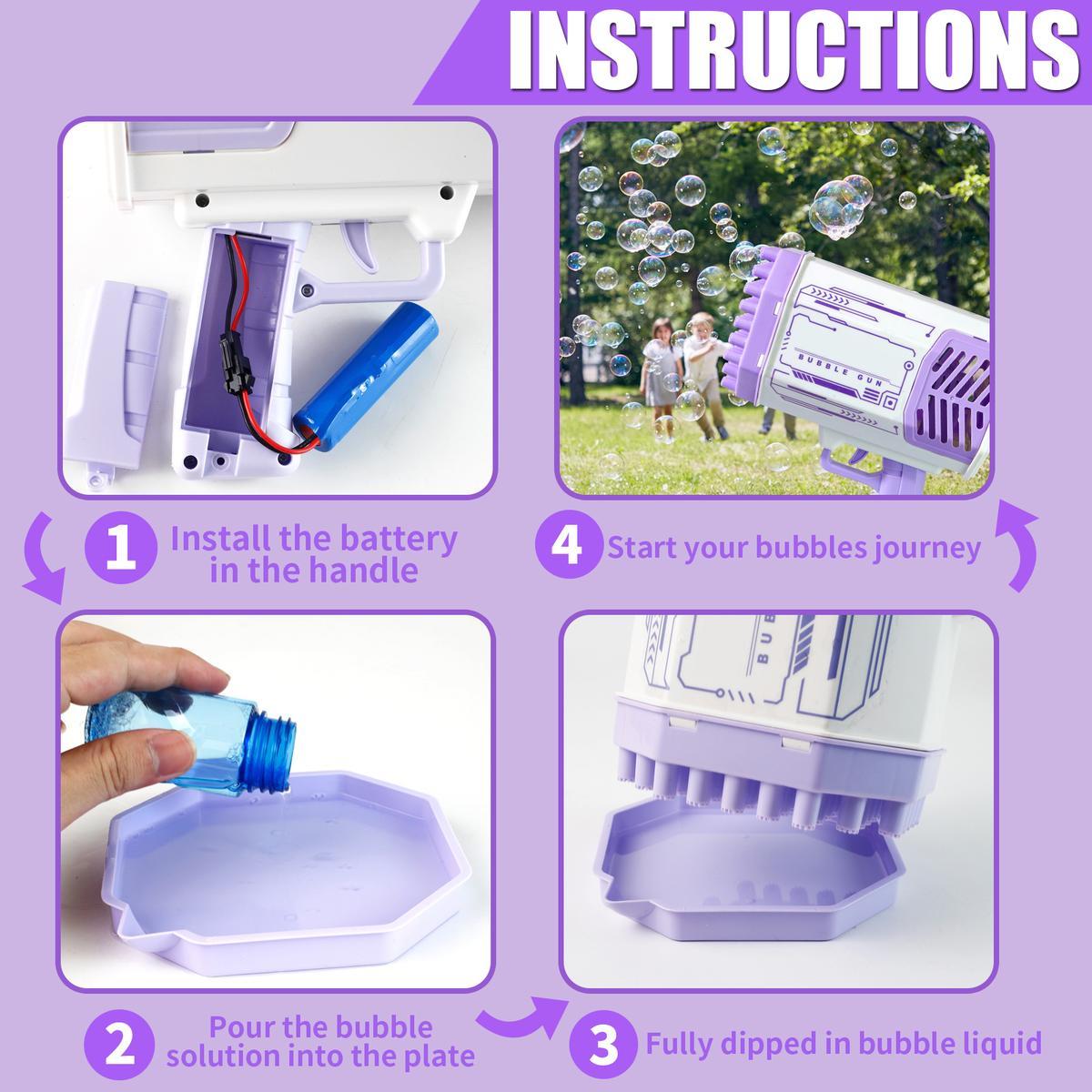 INSTRUCTIONS

BUBBLE GUN

1 Install the battery in the handle

4 Start your bubbles journey

BUB

2 Pour the bubble solution into the plate

3 Fully dipped in bubble liquid