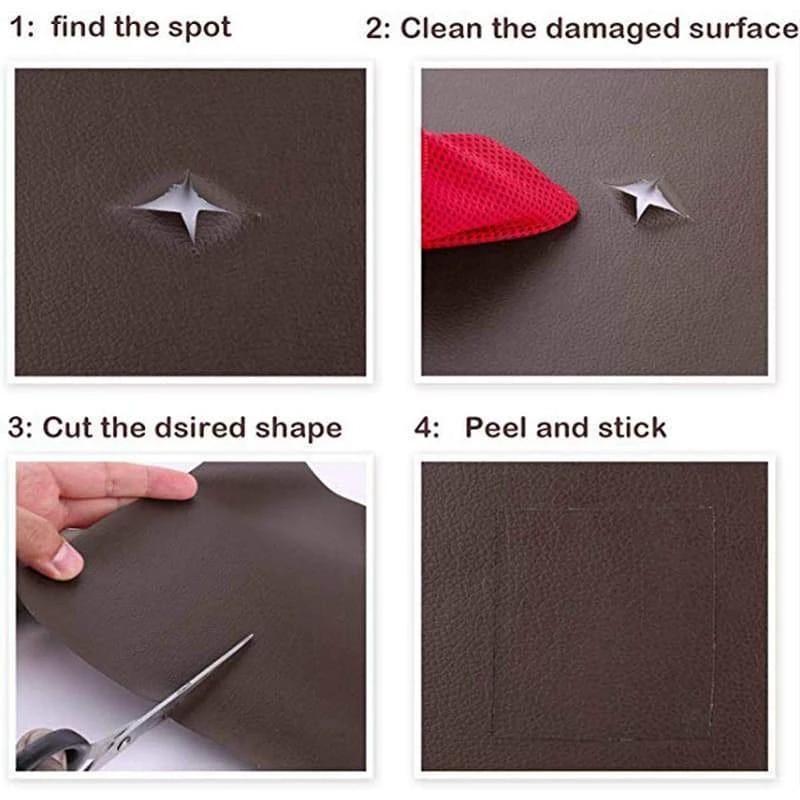 1: find the spot

2: Clean the damaged surface

3: Cut the dsired shape

4: Peel and stick