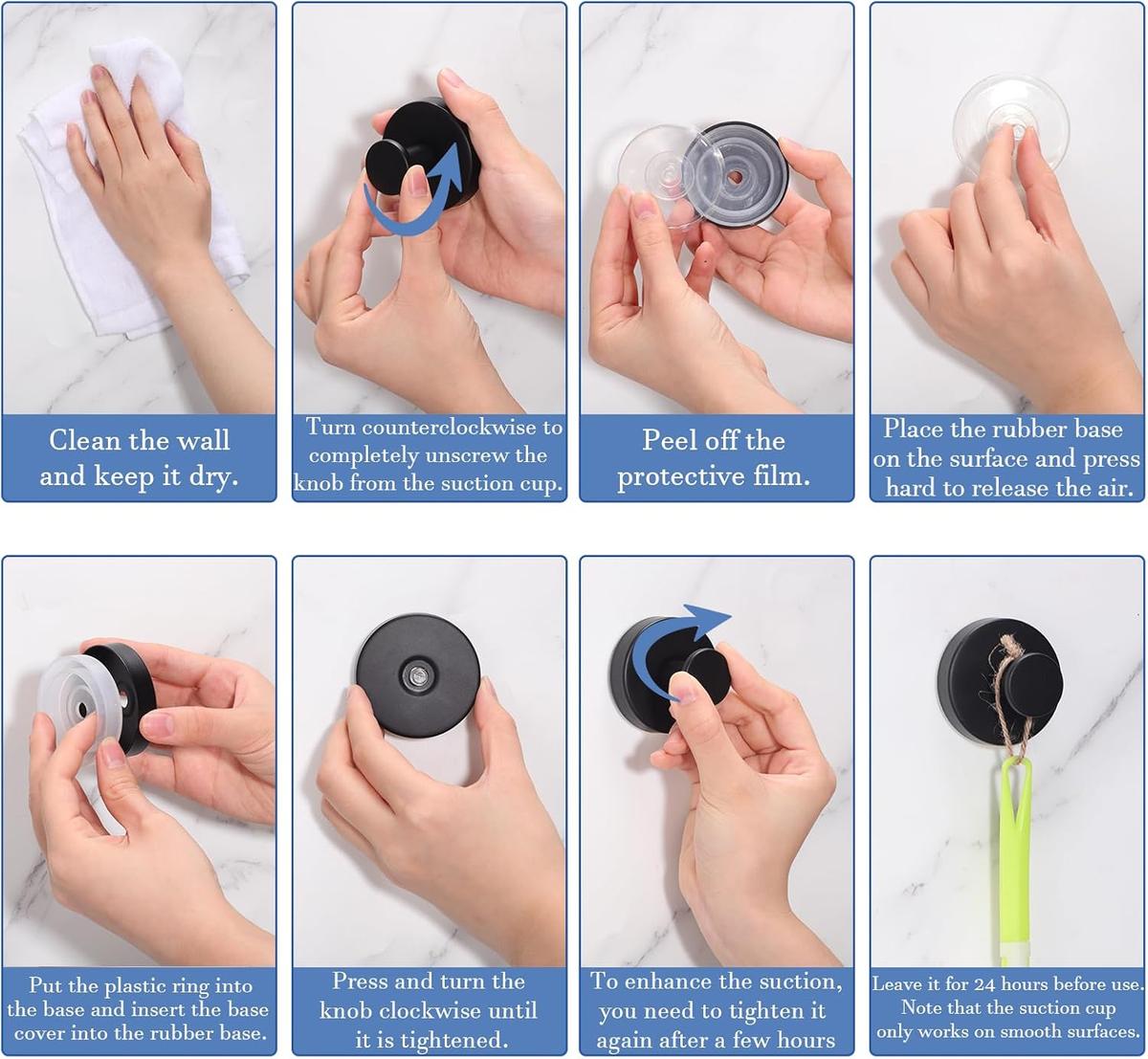 Clean the wall and keep it dry.

Turn counterclockwise to completely unscrew the knob from the suction cup.

Peel off the protective film.

Place the rubber base on the surface and press hard to release the air.

Put the plastic ring into the base and insert the base cover into the rubber base.

Press and turn the knob clockwise until it is tightened.

To enhance the suction, you need to tighten it again after a few hours

Leave it for 24 hours before use. Note that the suction cup only works on smooth surfaces.