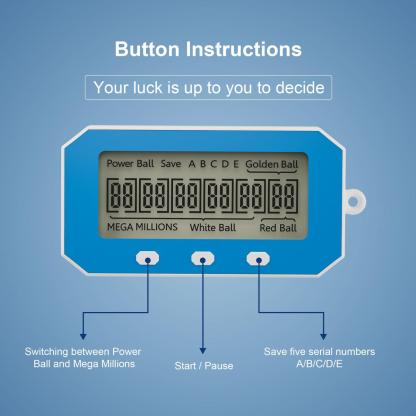 Button Instructions

Your luck is up to you to decide

Power Ball Save A B C D E Golden Ball

88 88 88 88 88 88

MEGA MILLIONS White Ball Red Ball

Switching between Power Ball and Mega Millions

Start / Pause

Save five serial numbers A/B/C/D/E