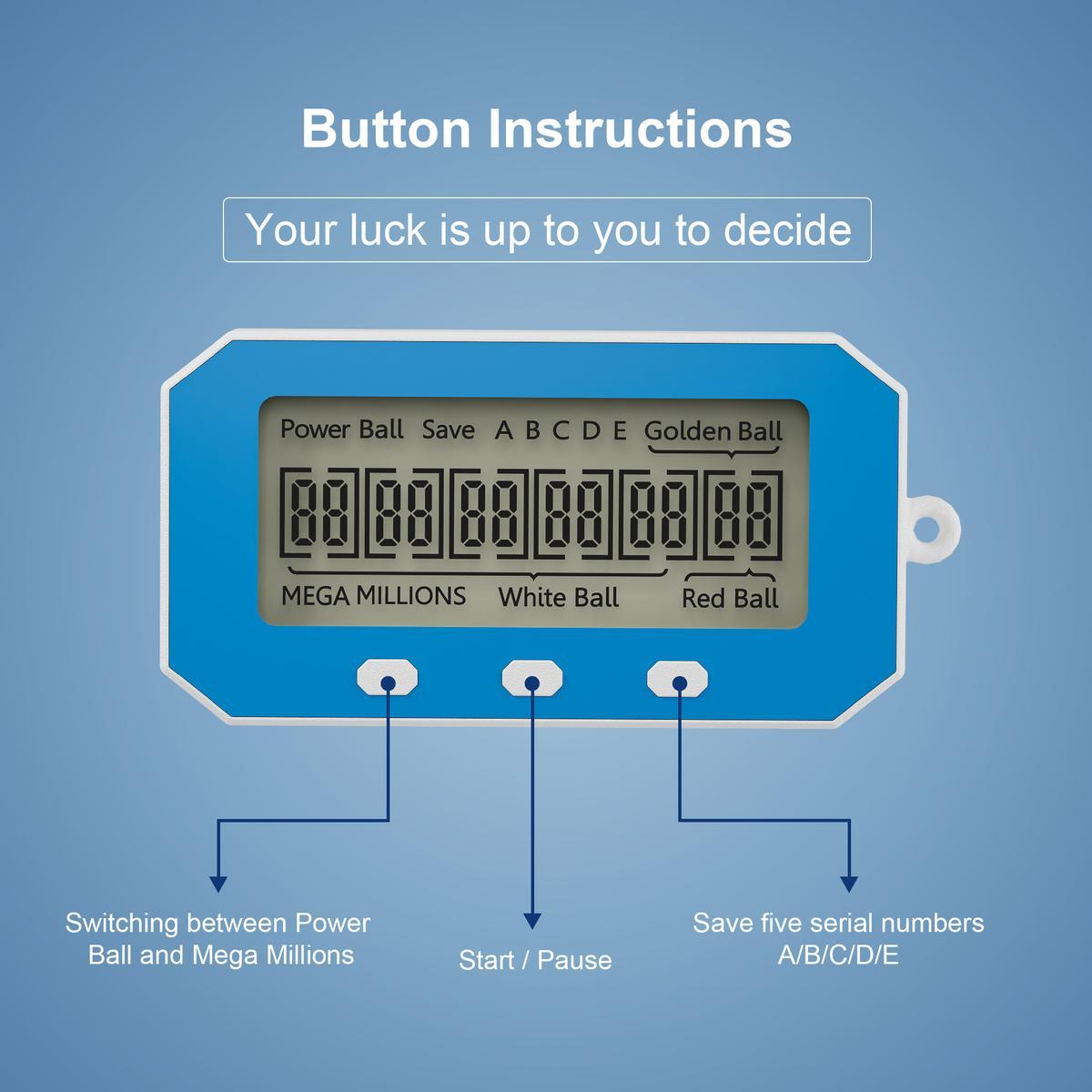 Button Instructions

Your luck is up to you to decide

Power Ball Save A B C D E Golden Ball

88 88 88 88 88 88

MEGA MILLIONS White Ball Red Ball

Switching between Power Ball and Mega Millions

Start / Pause

Save five serial numbers A/B/C/D/E