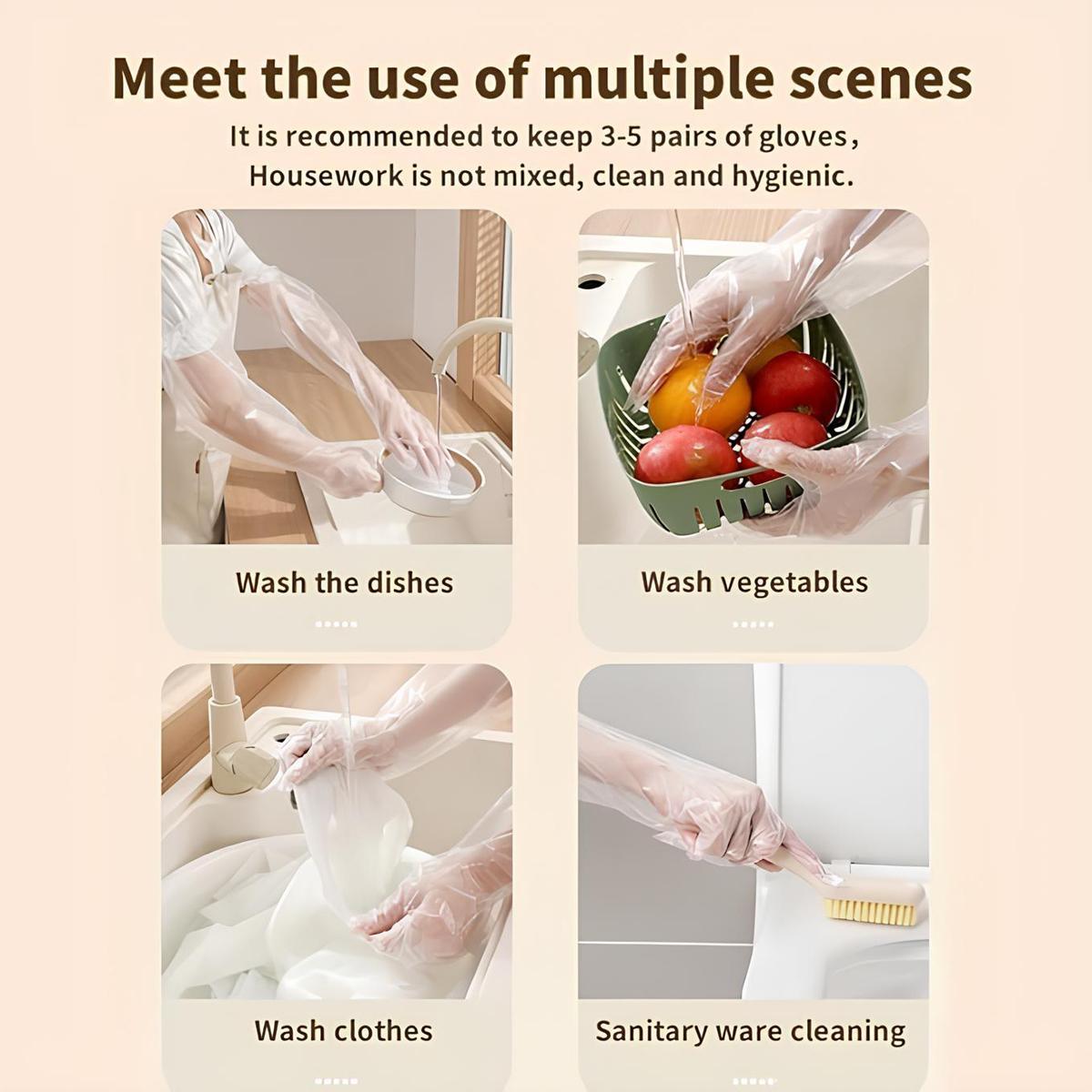 Meet the use of multiple scenes

It is recommended to keep 3-5 pairs of gloves, Housework is not mixed, clean and hygienic.

Wash the dishes

Wash vegetables

Wash clothes

Sanitary ware cleaning