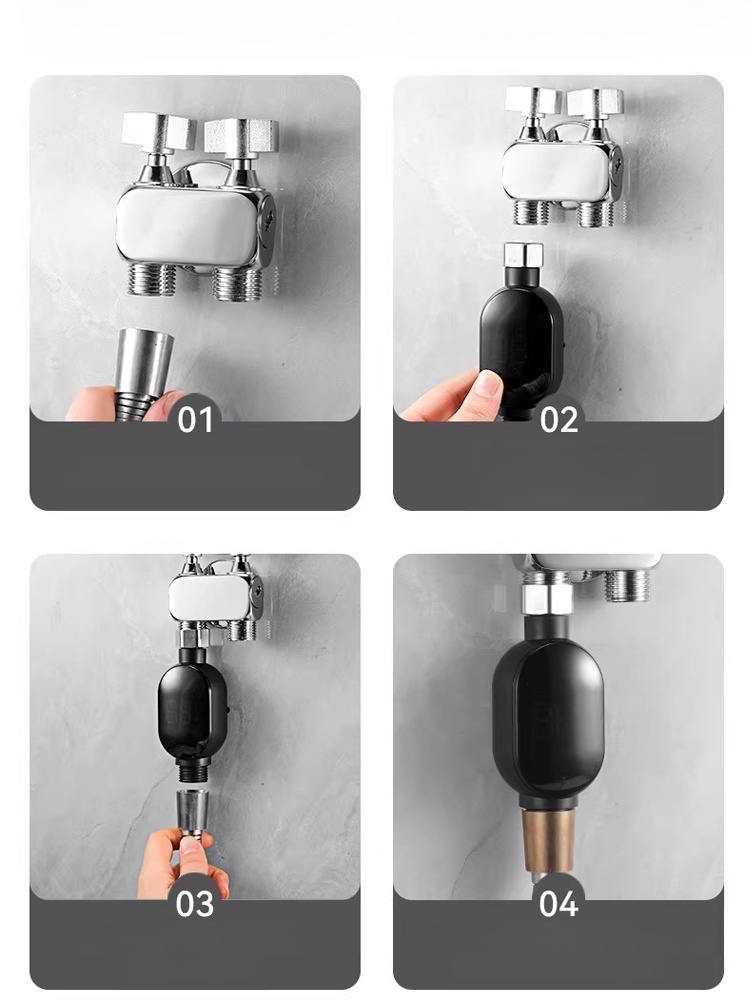 01

02

03

04