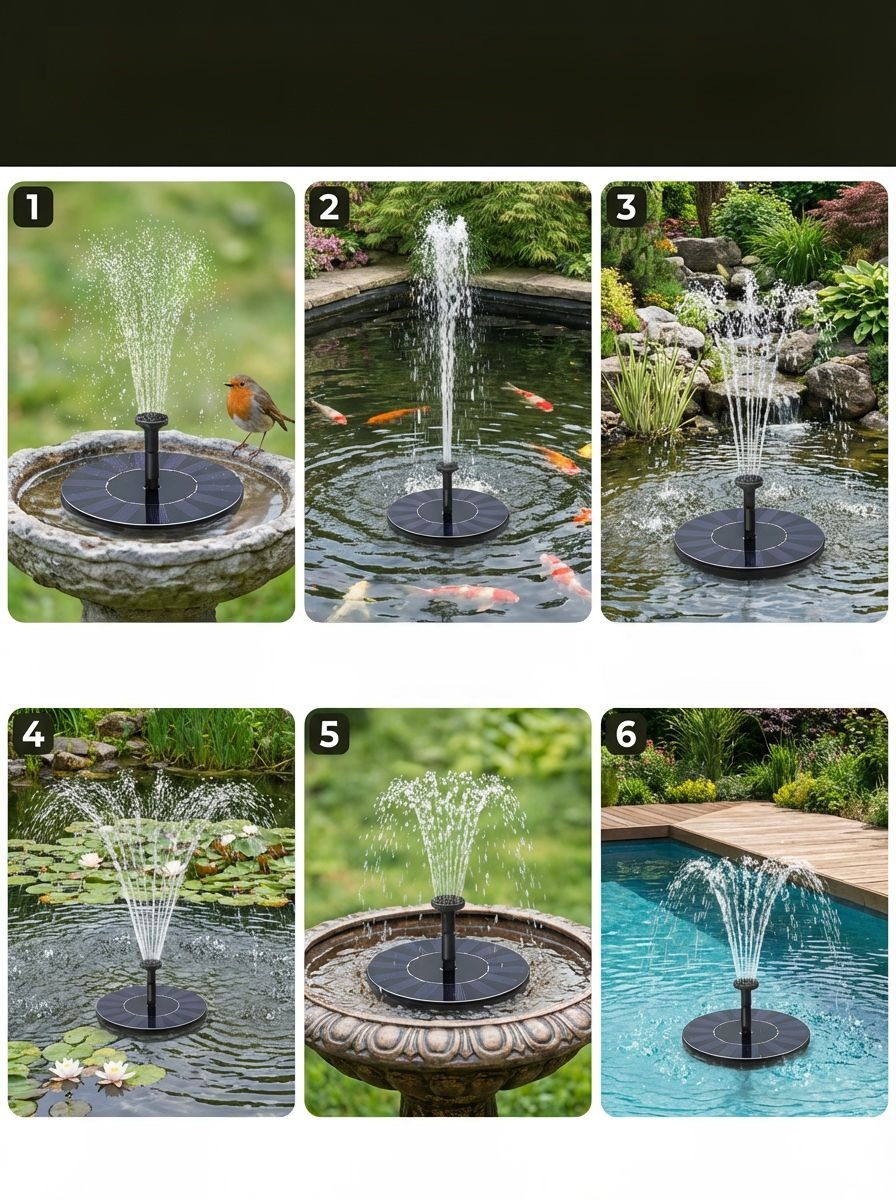 1
2
3
4
5
6