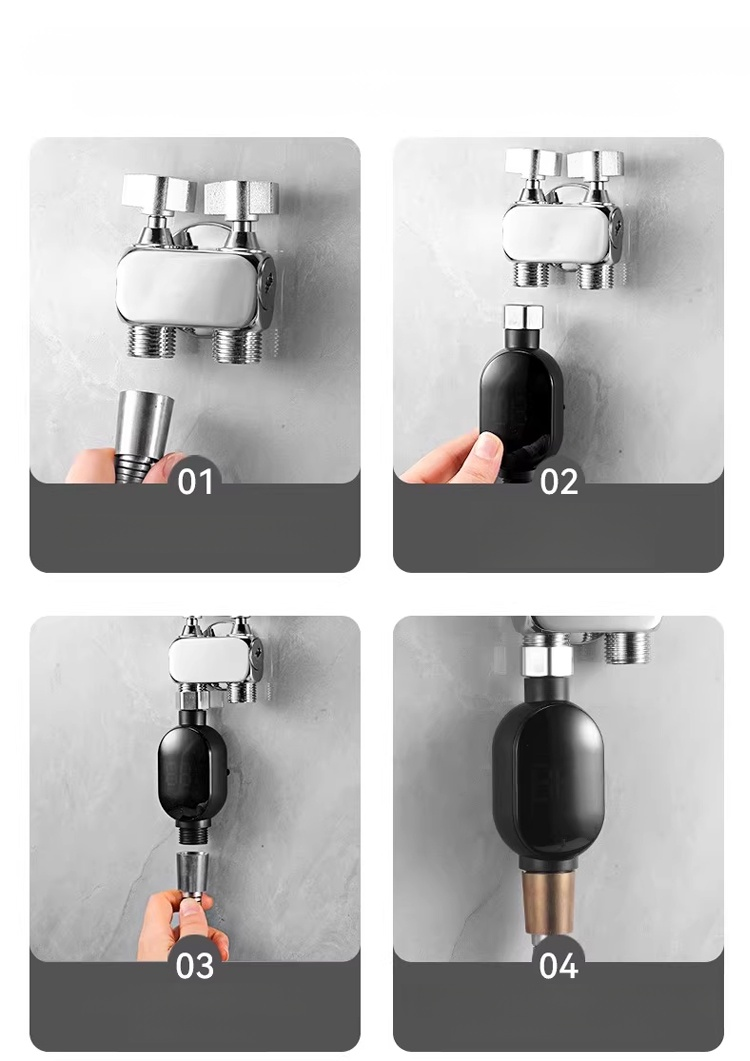 01

02

03

04