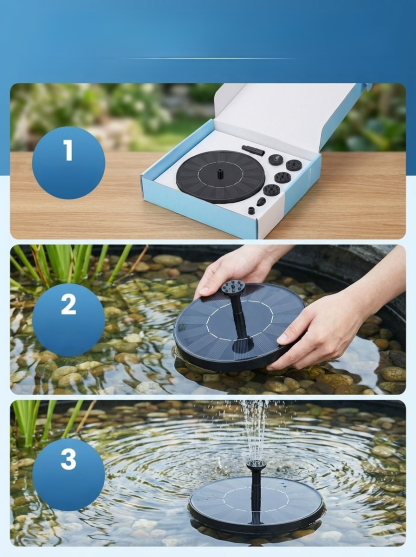 1

2

3