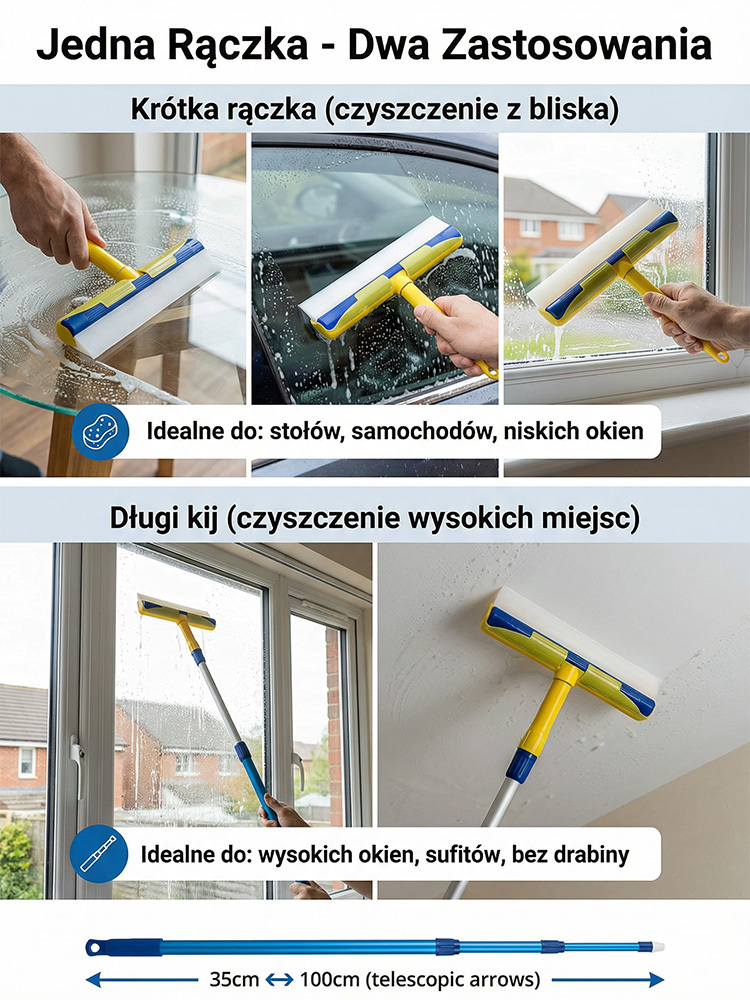 Jedna Rączka - Dwa Zastosowania

Krótka rączka (czyszczenie z bliska)

Idealne do: stołów, samochodów, niskich okien

Długi kij (czyszczenie wysokich miejsc)

Idealne do: wysokich okien, sufitów, bez drabiny

35cm ↔ 100cm (telescopic arrows)