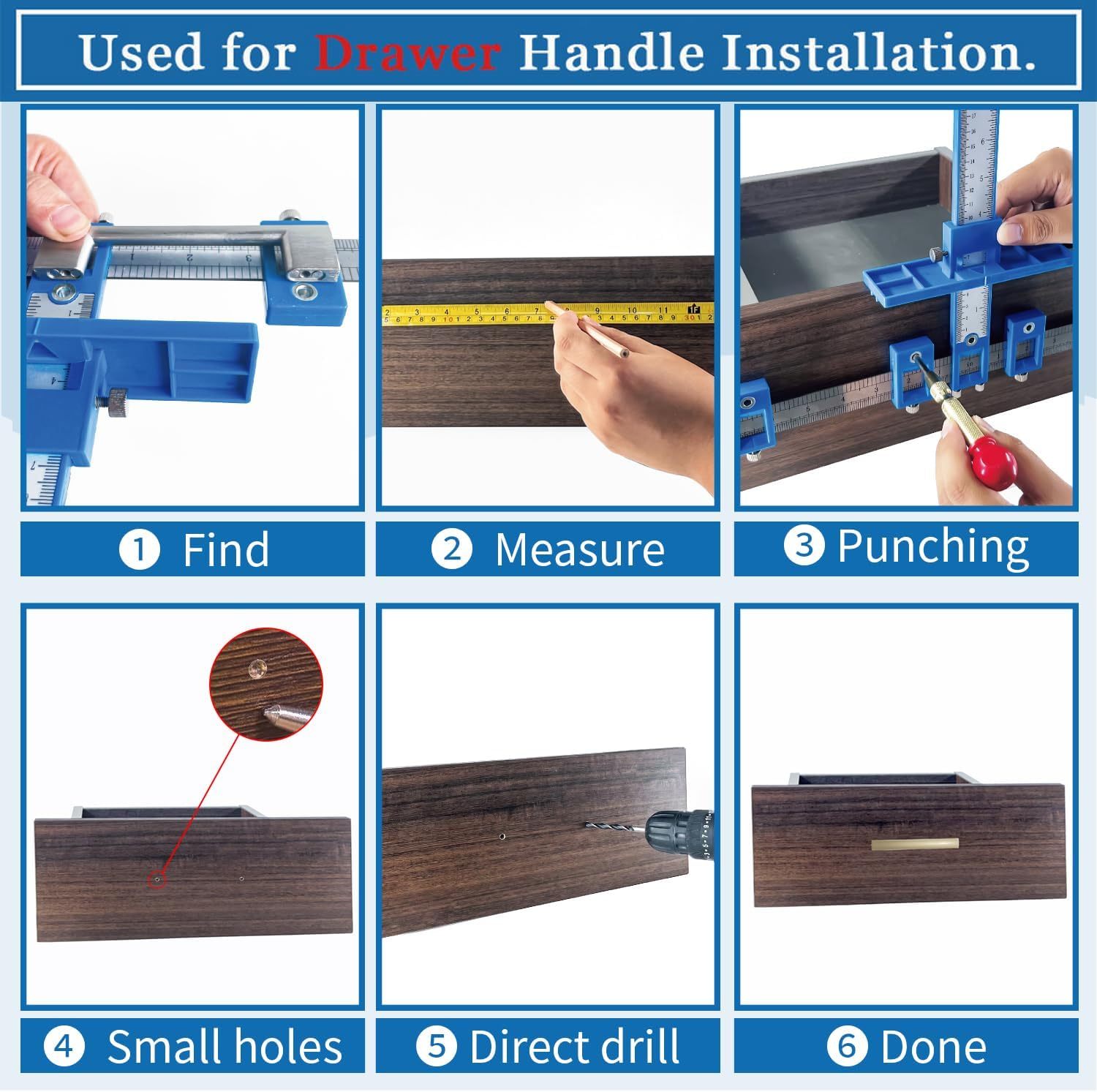 Used for Drawer Handle Installation.

① Find

② Measure

③ Punching

④ Small holes

⑤ Direct drill

⑥ Done