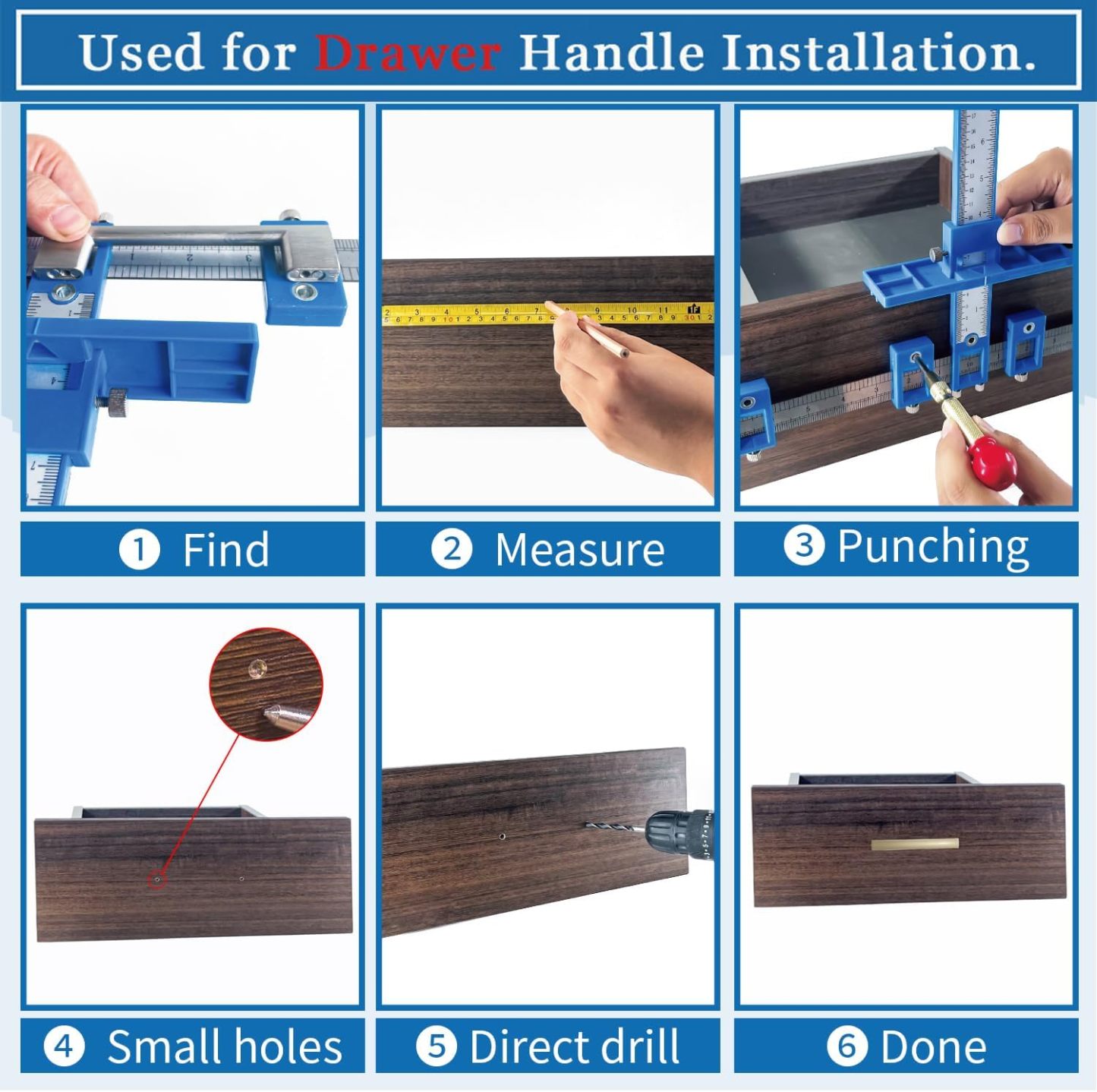 Used for Drawer Handle Installation.

① Find

② Measure

③ Punching

④ Small holes

⑤ Direct drill

⑥ Done