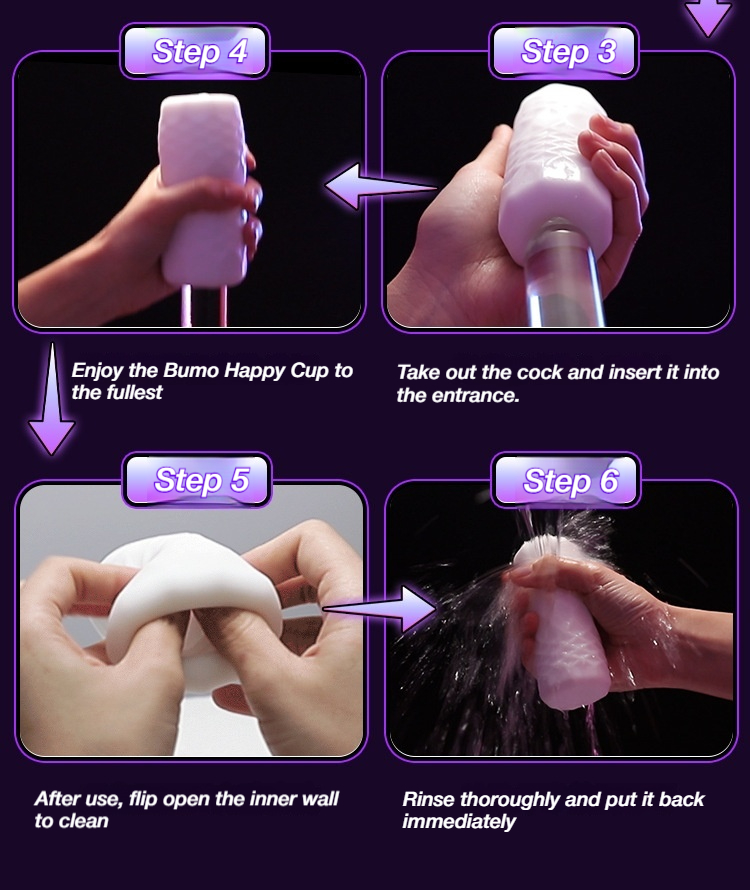 Step 4

Step 3

Enjoy the Bumo Happy Cup to the fullest

Take out the cock and insert it into the entrance.

Step 5

Step 6

After use, flip open the inner wall to clean

Rinse thoroughly and put it back immediately