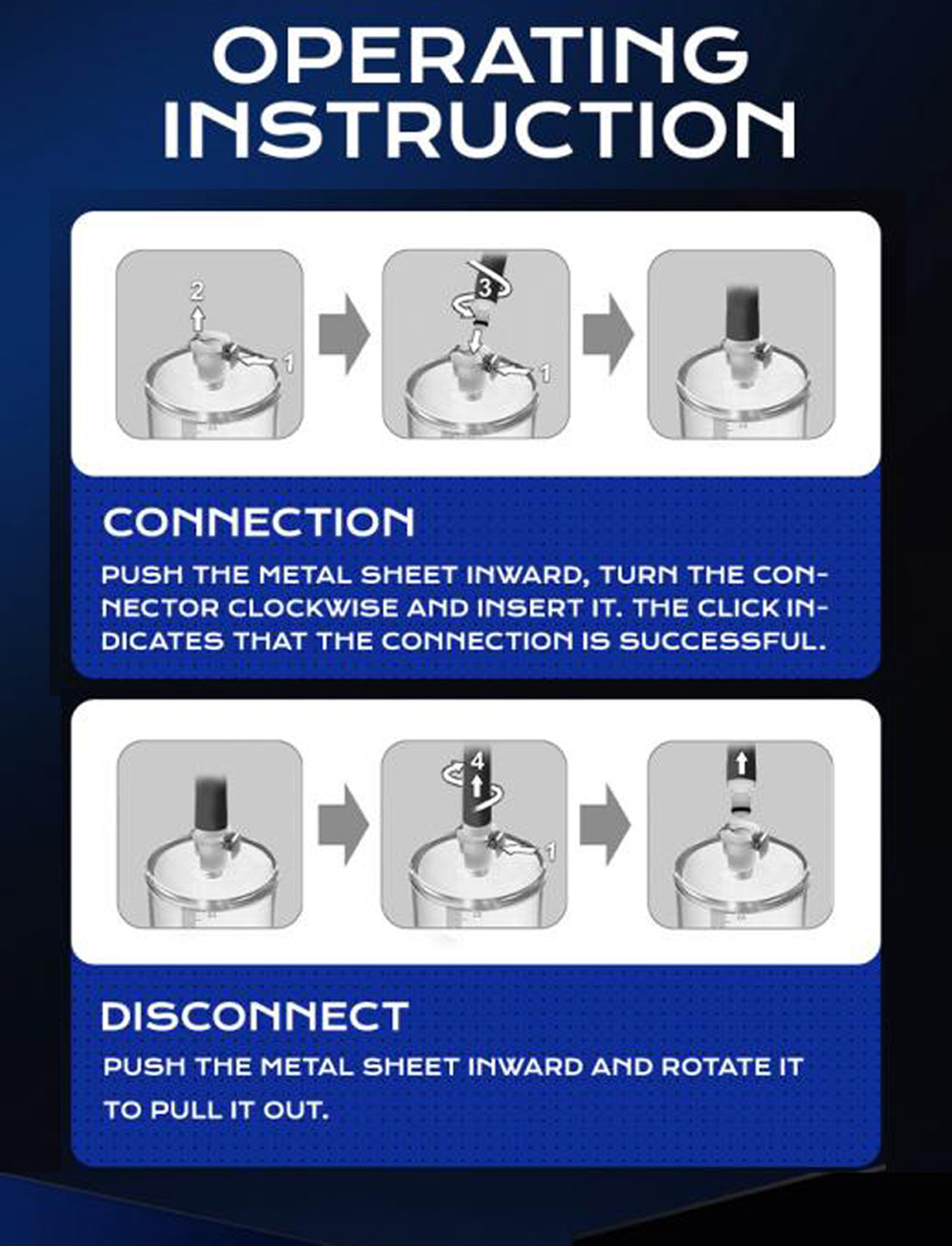 OPERATING INSTRUCTION

2
1

3
1

CONNECTION

PUSH THE METAL SHEET INWARD, TURN THE CONNECTOR CLOCKWISE AND INSERT IT. THE CLICK INDICATES THAT THE CONNECTION IS SUCCESSFUL.

4
1

DISCONNECT

PUSH THE METAL SHEET INWARD AND ROTATE IT TO PULL IT OUT.