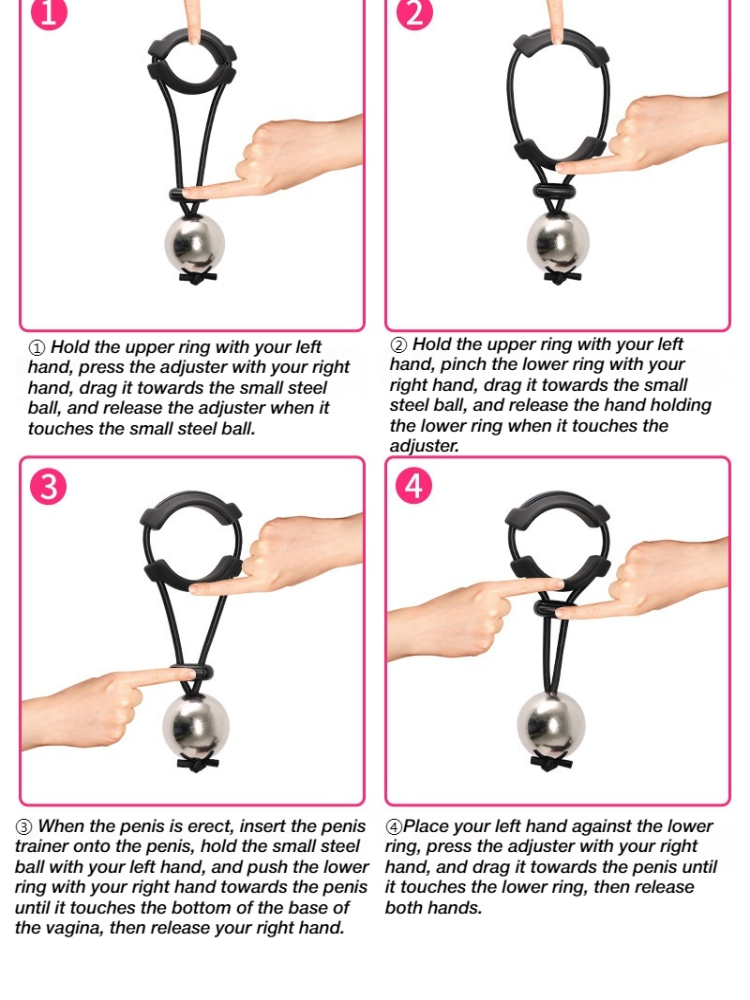 1

① Hold the upper ring with your left hand, press the adjuster with your right hand, drag it towards the small steel ball, and release the adjuster when it touches the small steel ball.

2

② Hold the upper ring with your left hand, pinch the lower ring with your right hand, drag it towards the small steel ball, and release the hand holding the lower ring when it touches the adjuster.

3

③ When the penis is erect, insert the penis trainer onto the penis, hold the small steel ball with your left hand, and push the lower ring with your right hand towards the penis until it touches the bottom of the base of the vagina, then release your right hand.

4

④Place your left hand against the lower ring, press the adjuster with your right hand, and drag it towards the penis until it touches the lower ring, then release both hands.