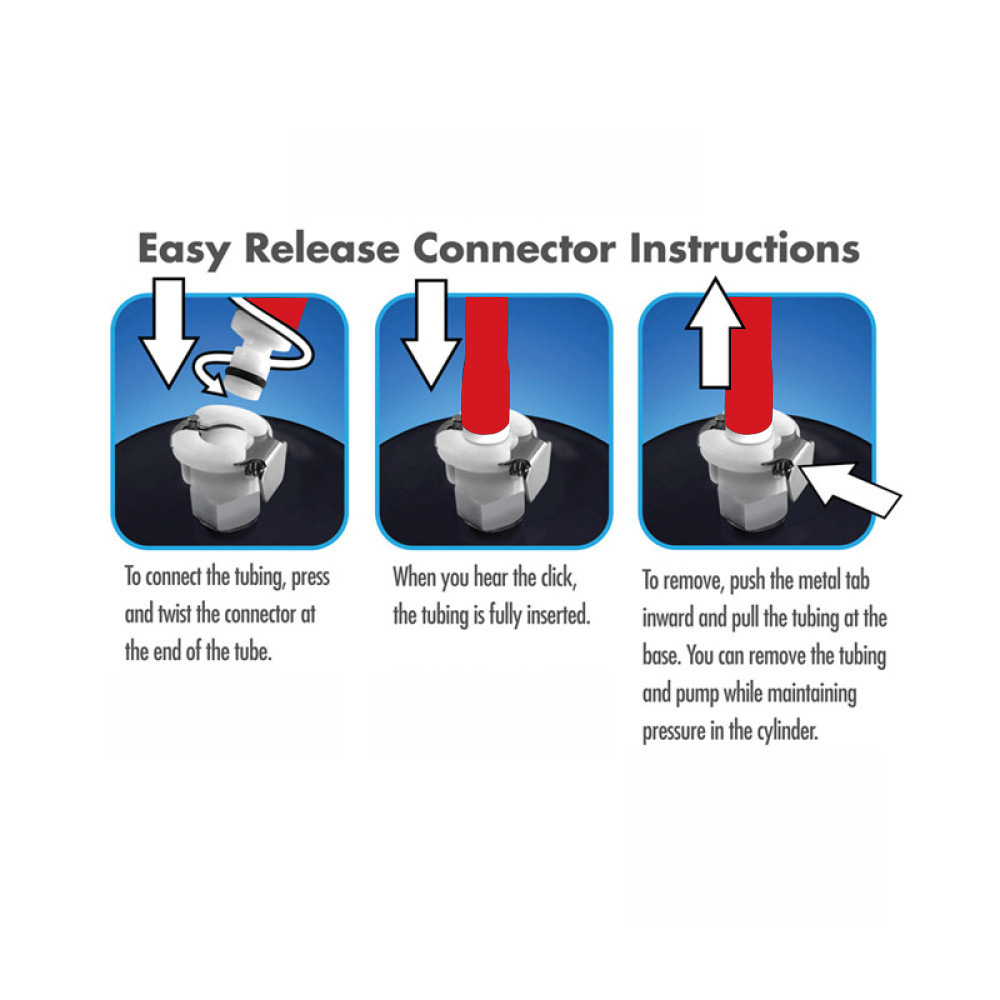 Easy Release Connector Instructions

To connect the tubing, press and twist the connector at the end of the tube.

When you hear the click, the tubing is fully inserted.

To remove, push the metal tab inward and pull the tubing at the base. You can remove the tubing and pump while maintaining pressure in the cylinder.