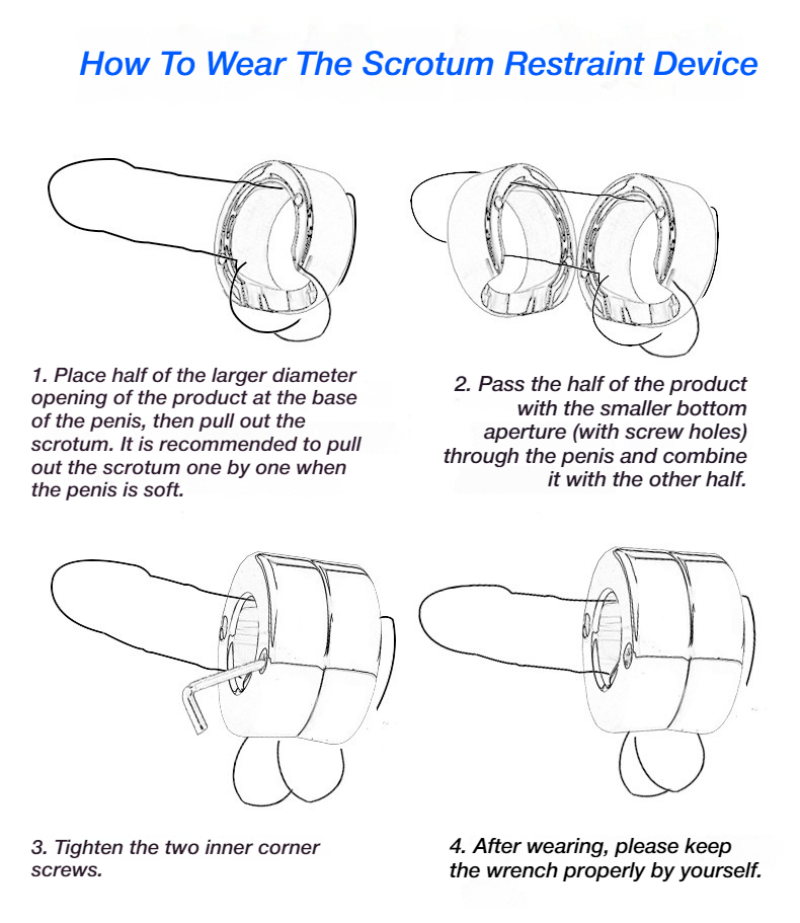 How To Wear The Scrotum Restraint Device

1. Place half of the larger diameter opening of the product at the base of the penis, then pull out the scrotum. It is recommended to pull out the scrotum one by one when the penis is soft.

2. Pass the half of the product with the smaller bottom aperture (with screw holes) through the penis and combine it with the other half.

3. Tighten the two inner corner screws.

4. After wearing, please keep the wrench properly by yourself.