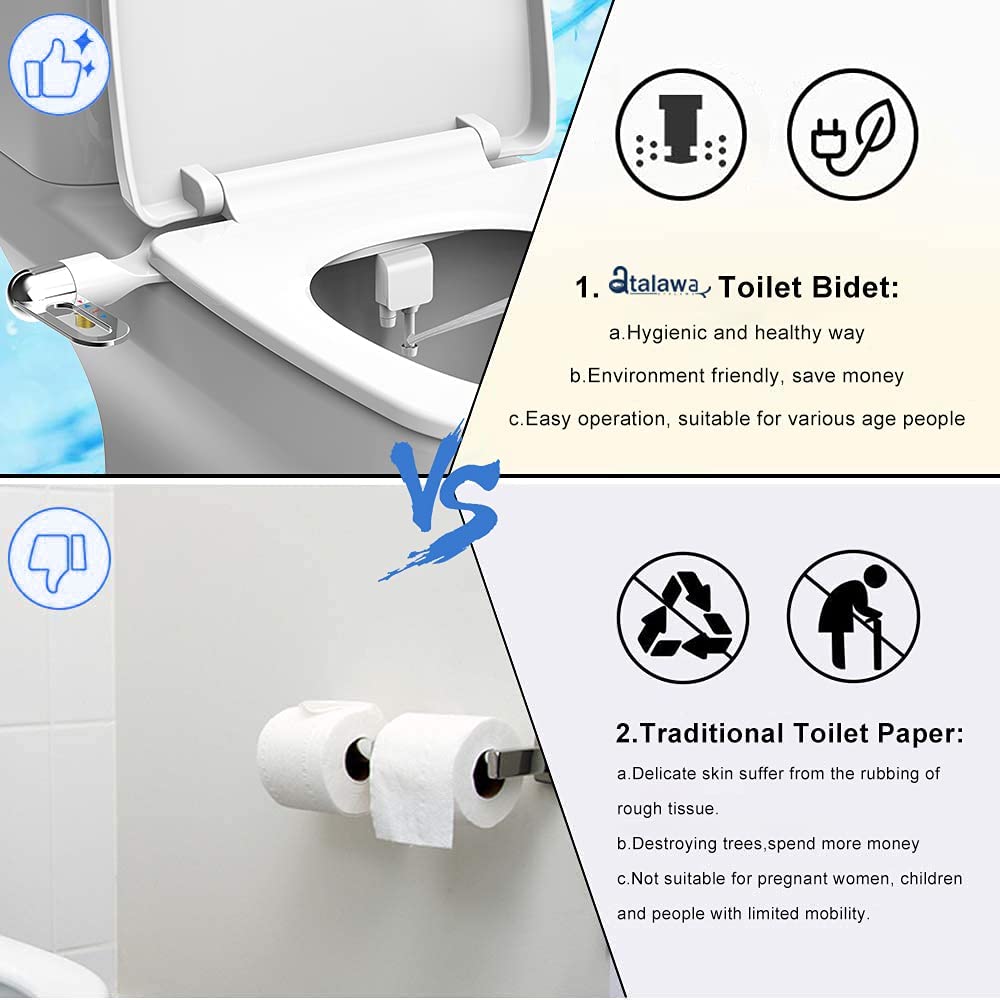 1. atalawa Toilet Bidet:

a.Hygienic and healthy way

b.Environment friendly, save money

c.Easy operation, suitable for various age people

VS

2.Traditional Toilet Paper:

a.Delicate skin suffer from the rubbing of rough tissue.

b.Destroying trees,spend more money

c.Not suitable for pregnant women, children and people with limited mobility.