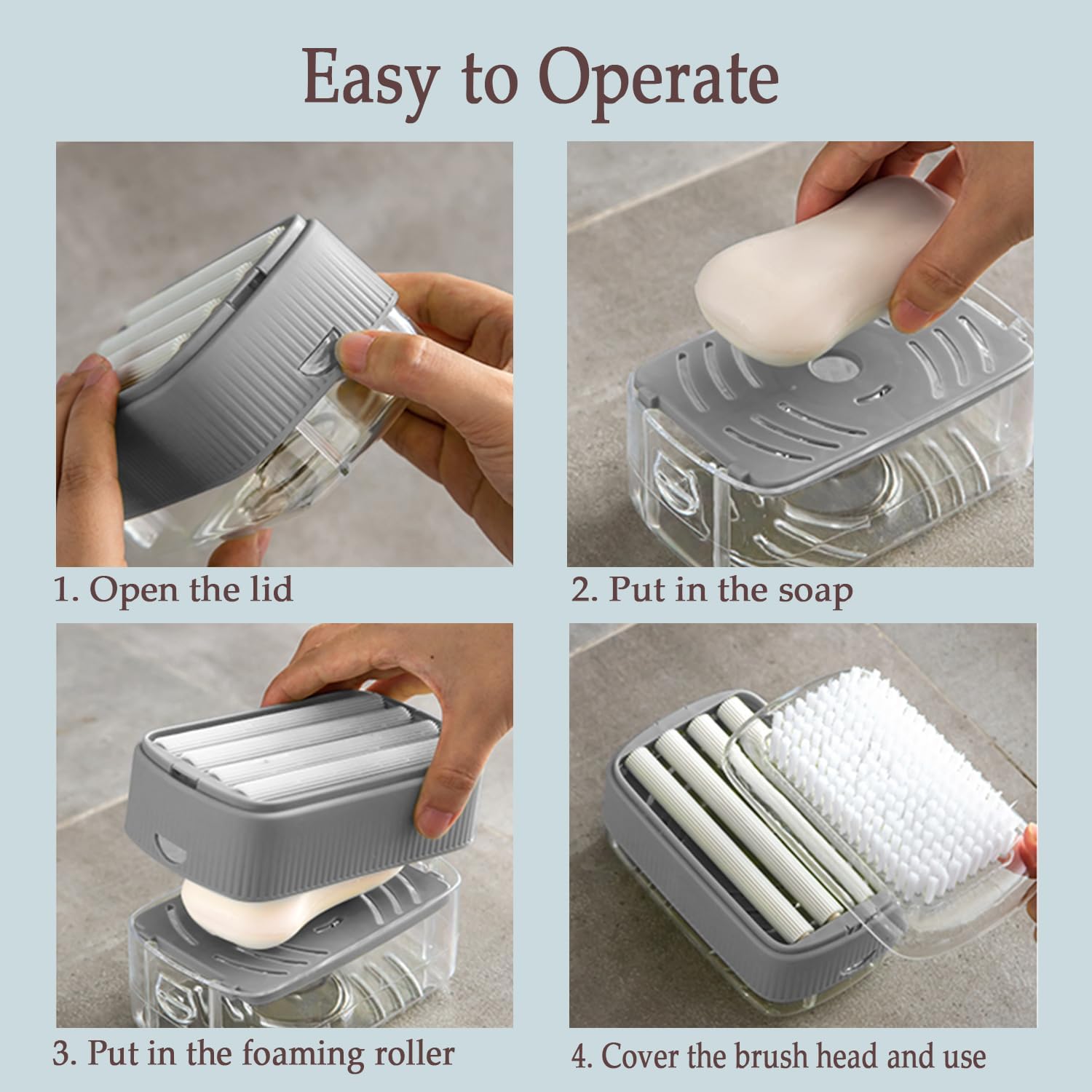 Easy to Operate

1. Open the lid

2. Put in the soap

3. Put in the foaming roller

4. Cover the brush head and use