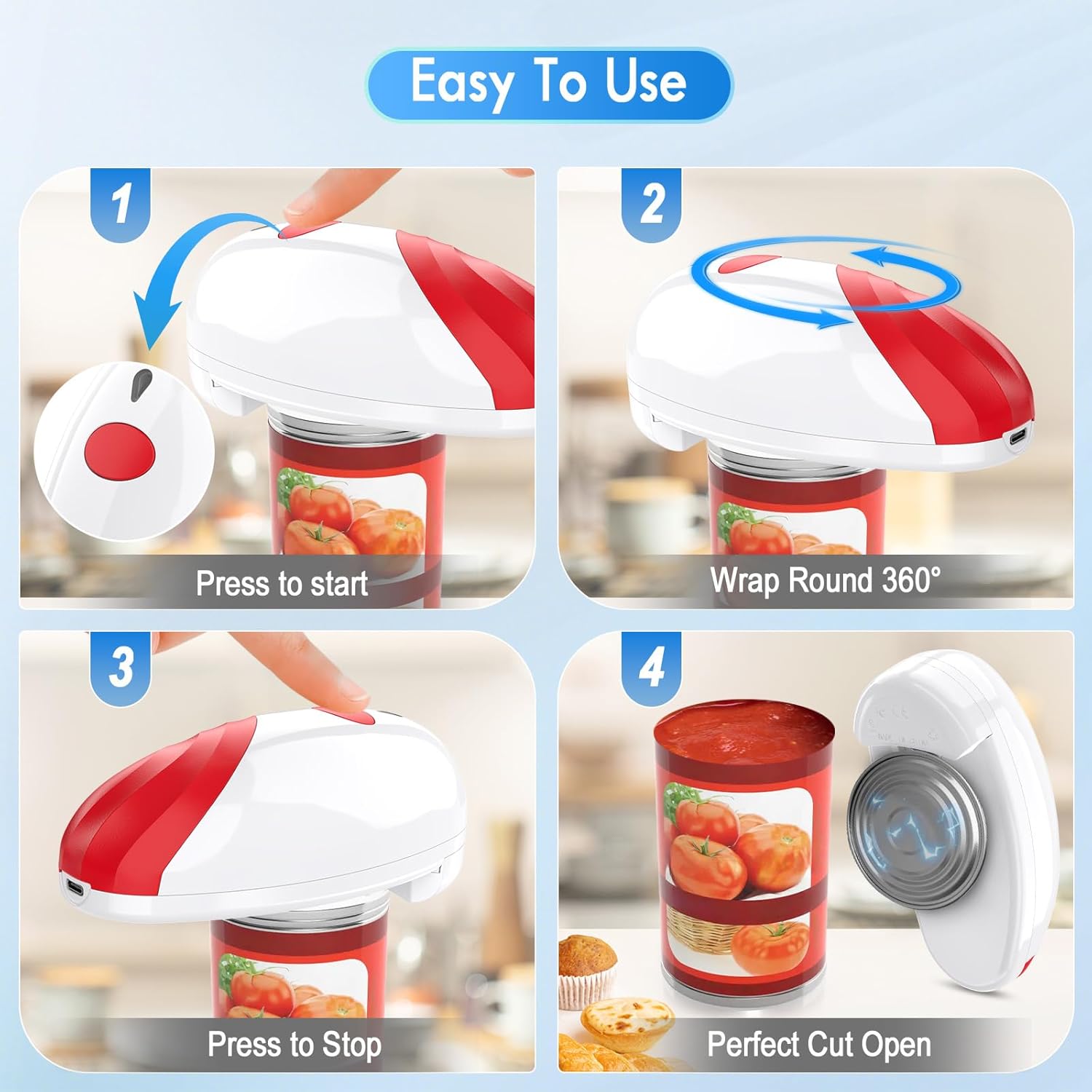 Easy To Use

1

Press to start

2

Wrap Round 360°

3

Press to Stop

4

Perfect Cut Open